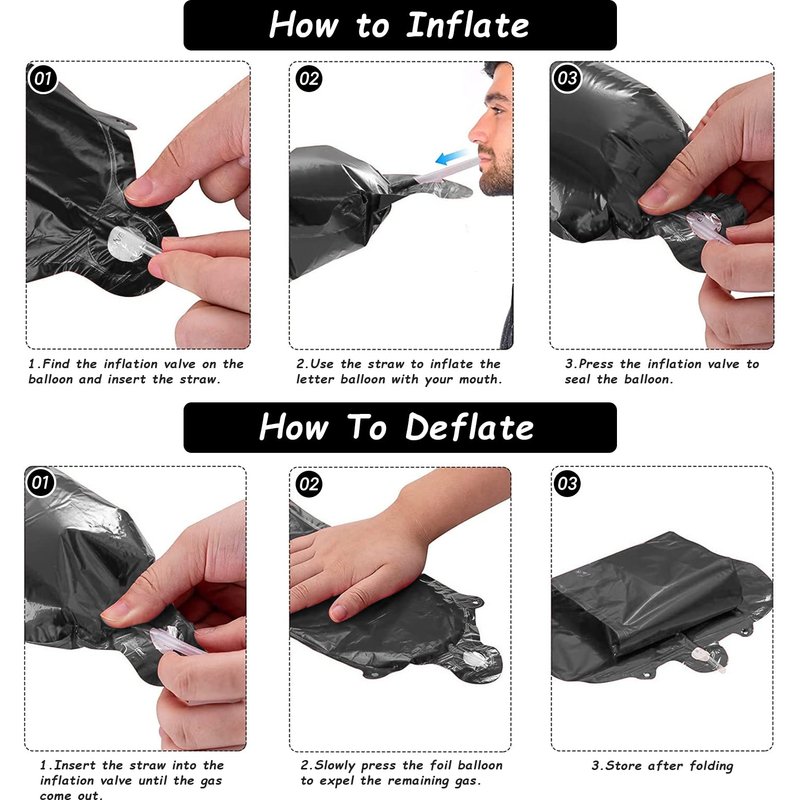 How to Inflate

01

1.Find the inflation valve on the balloon and insert the straw.

02

2.Use the straw to inflate the letter balloon with your mouth.

03

3.Press the inflation valve to seal the balloon.

How To Deflate

01

1.Insert the straw into the inflation valve until the gas come out.

02

2.Slowly press the foil balloon to expel the remaining gas.

03

3.Store after folding