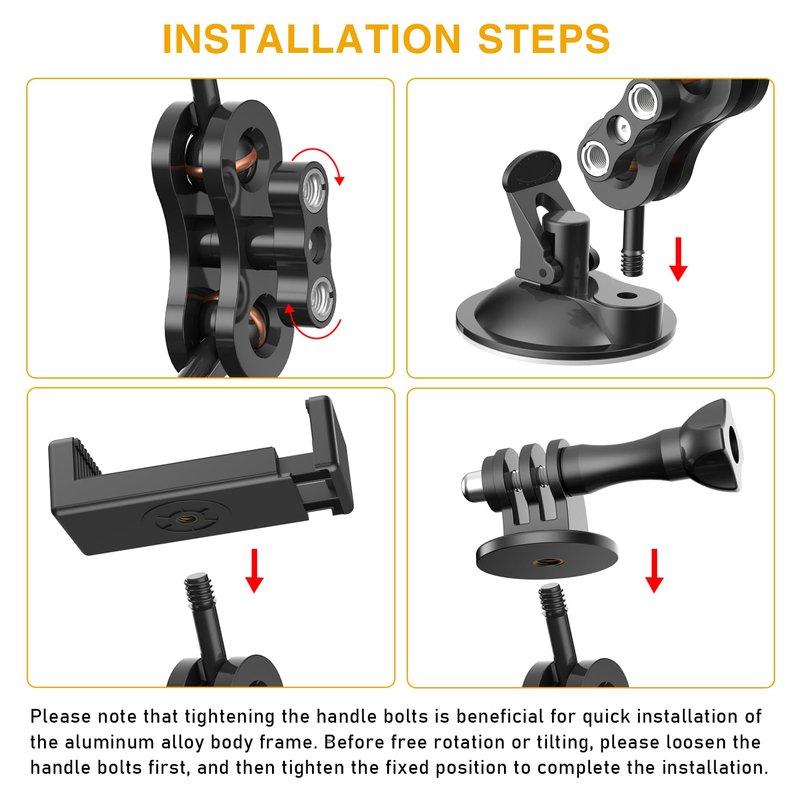 INSTALLATION STEPS

Please note that tightening the handle bolts is beneficial for quick installation of the aluminum alloy body frame. Before free rotation or tilting, please loosen the handle bolts first, and then tighten the fixed position to complete the installation.