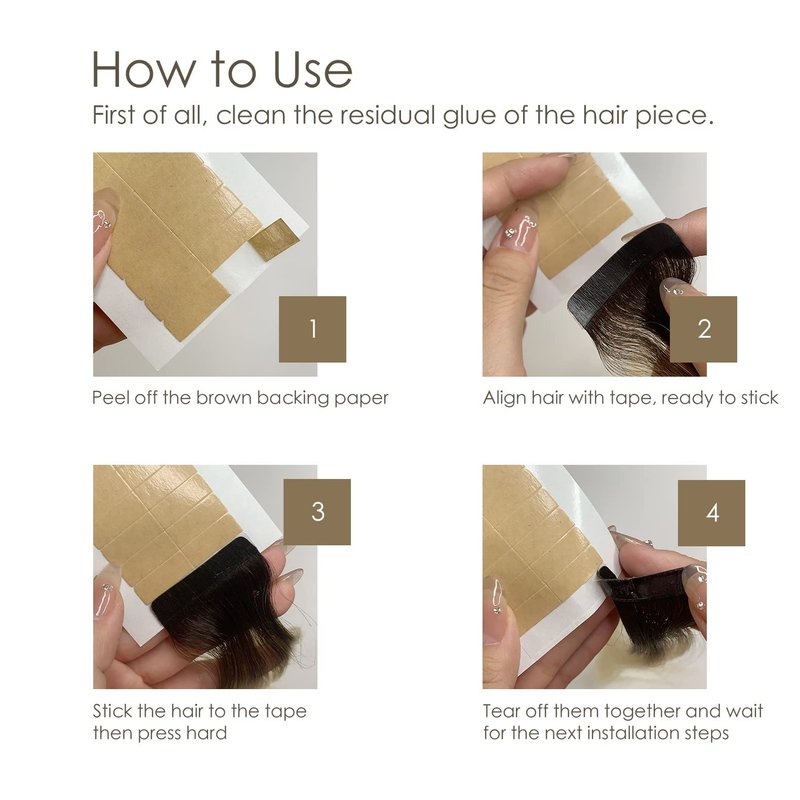 How to Use

First of all, clean the residual glue of the hair piece.

1

Peel off the brown backing paper

2

Align hair with tape, ready to stick

3

Stick the hair to the tape then press hard

4

Tear off them together and wait for the next installation steps