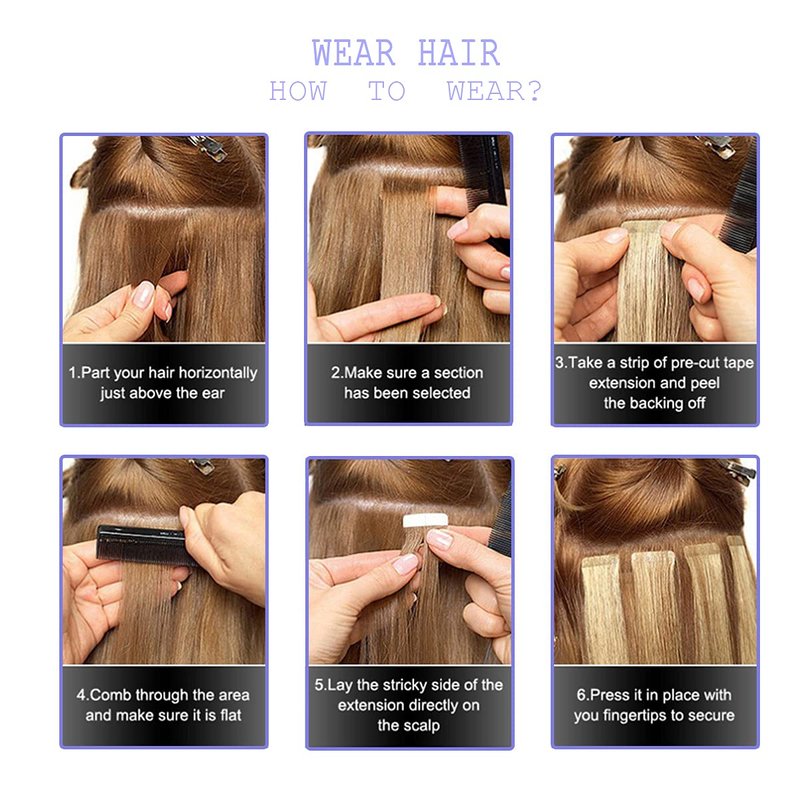 WEAR HAIR
HOW TO WEAR?

1.Part your hair horizontally just above the ear

2.Make sure a section has been selected

3.Take a strip of pre-cut tape extension and peel the backing off

4.Comb through the area and make sure it is flat

5.Lay the stricky side of the extension directly on the scalp

6.Press it in place with you fingertips to secure