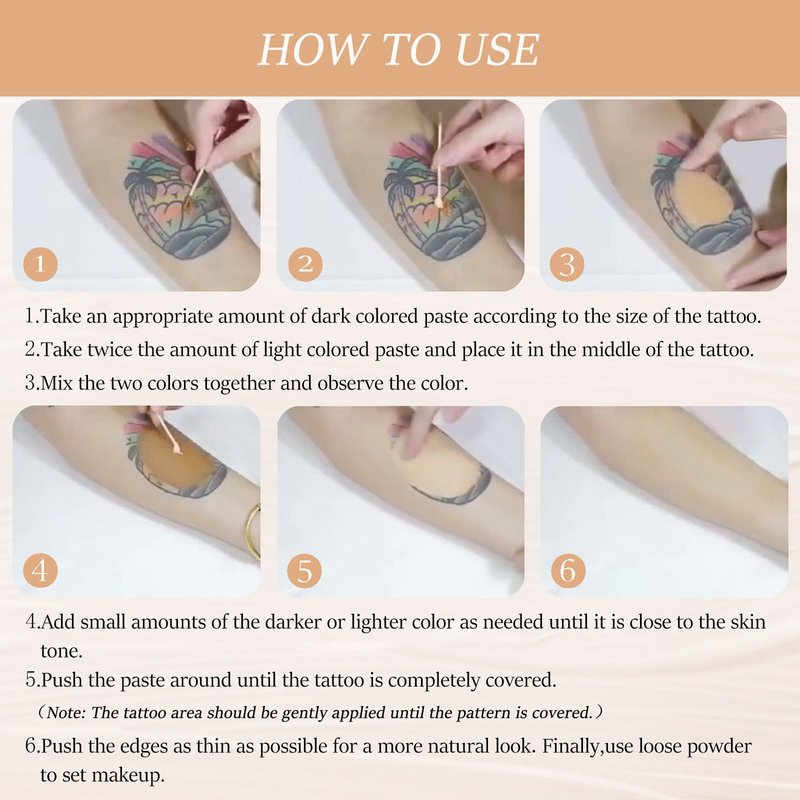 HOW TO USE

1

2

3

1.Take an appropriate amount of dark colored paste according to the size of the tattoo.

2.Take twice the amount of light colored paste and place it in the middle of the tattoo.

3.Mix the two colors together and observe the color.

4

5

6

4.Add small amounts of the darker or lighter color as needed until it is close to the skin tone.

5.Push the paste around until the tattoo is completely covered.

（Note: The tattoo area should be gently applied until the pattern is covered.）

6.Push the edges as thin as possible for a more natural look. Finally,use loose powder to set makeup.