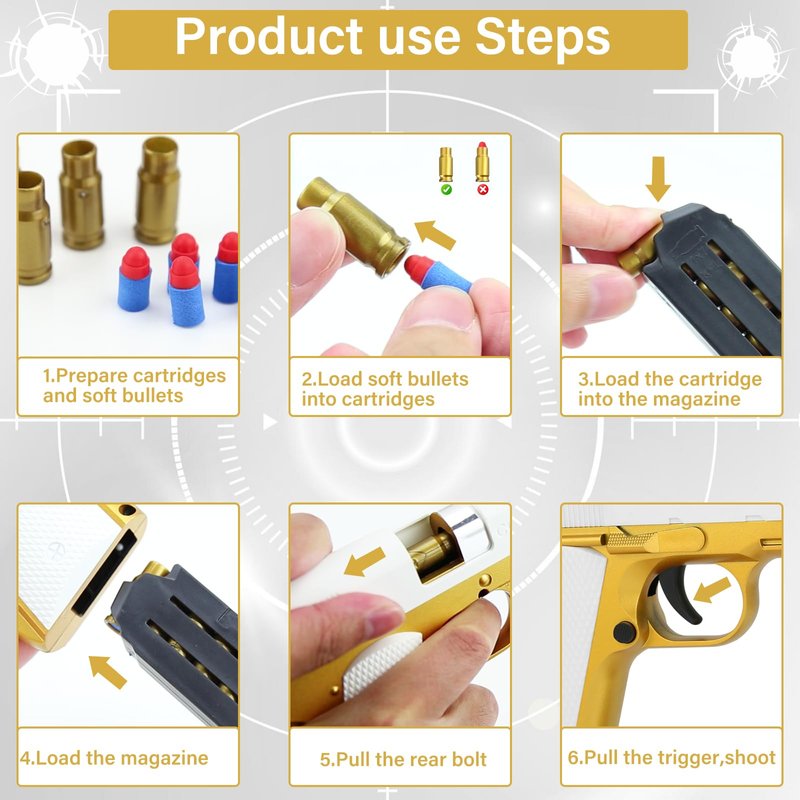 Product use Steps

1.Prepare cartridges and soft bullets

2.Load soft bullets into cartridges

3.Load the cartridge into the magazine

4.Load the magazine

5.Pull the rear bolt

6.Pull the trigger,shoot