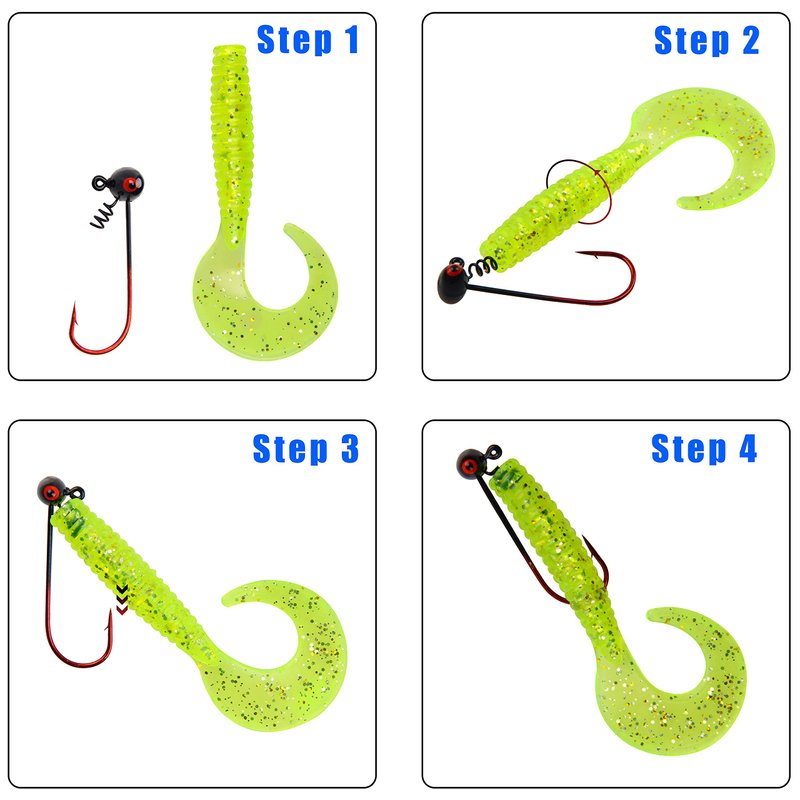 Step 1

Step 2

Step 3

Step 4