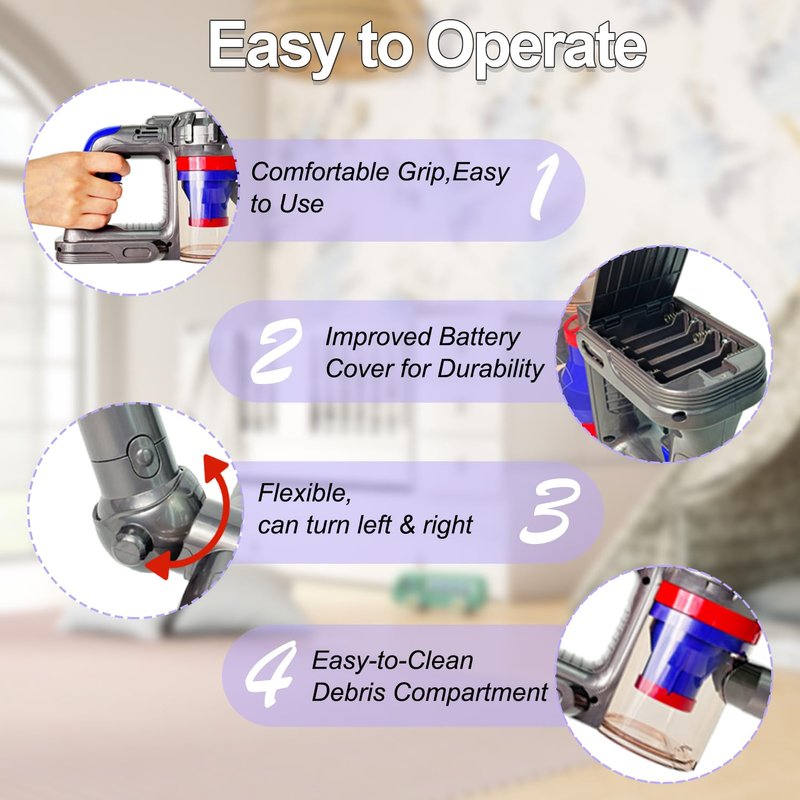 Easy to Operate

Comfortable Grip,Easy to Use

1

2

Improved Battery Cover for Durability

Flexible, can turn left & right

3

4

Easy-to-Clean Debris Compartment