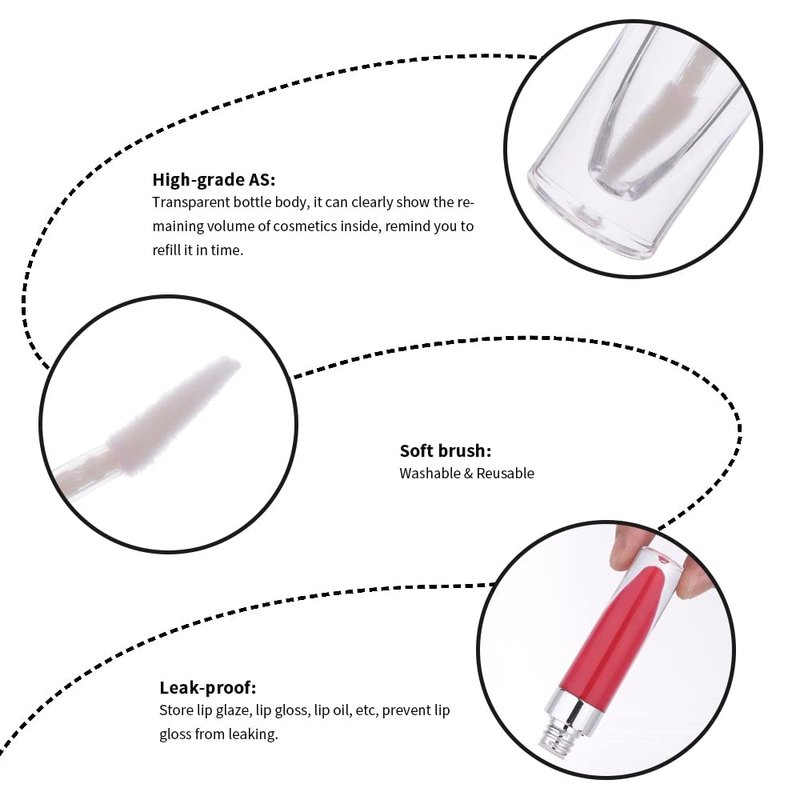 High-grade AS:
Transparent bottle body, it can clearly show the remaining volume of cosmetics inside, remind you to refill it in time.

Soft brush:
Washable & Reusable

Leak-proof:
Store lip glaze, lip gloss, lip oil, etc, prevent lip gloss from leaking.