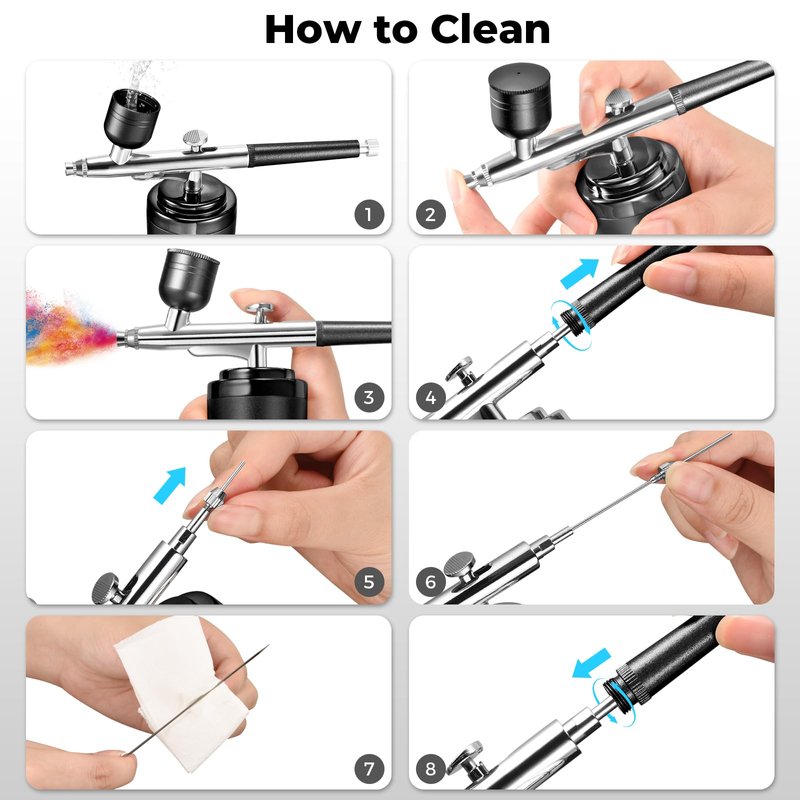 How to Clean

1

2

3

4

5

6

7

8