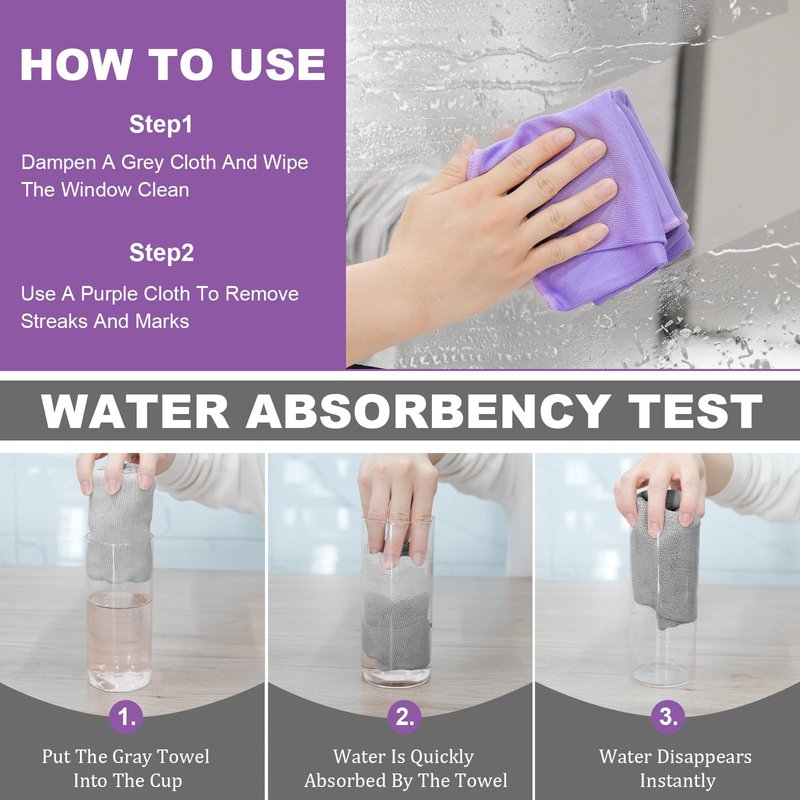 HOW TO USE

Step1

Dampen A Grey Cloth And Wipe The Window Clean

Step2

Use A Purple Cloth To Remove Streaks And Marks

WATER ABSORBENCY TEST

1.

Put The Gray Towel Into The Cup

2.

Water Is Quickly Absorbed By The Towel

3.

Water Disappears Instantly