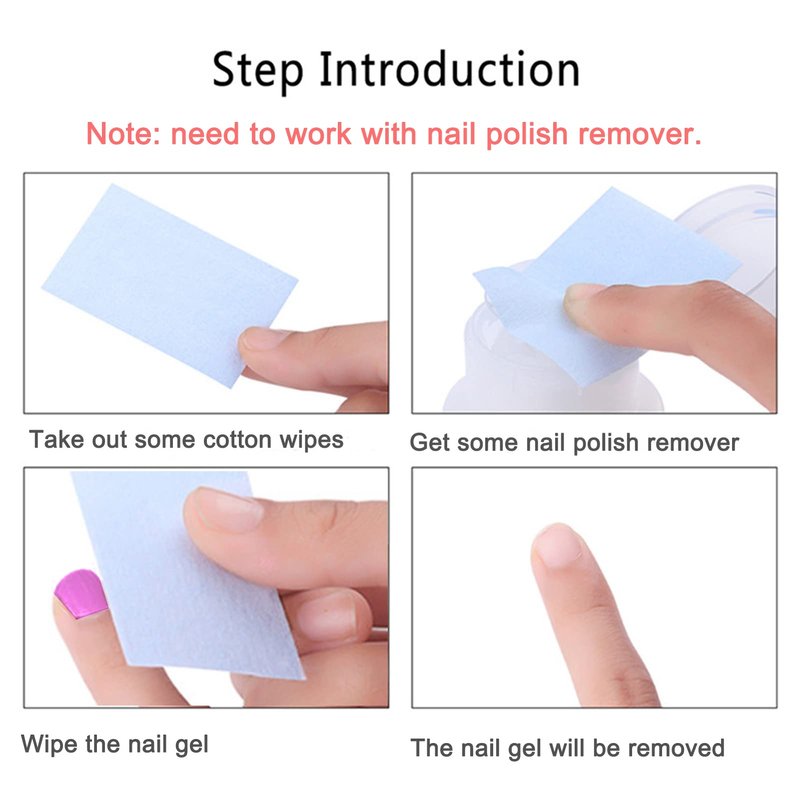 Step Introduction

Note: need to work with nail polish remover.

Take out some cotton wipes

Get some nail polish remover

Wipe the nail gel

The nail gel will be removed