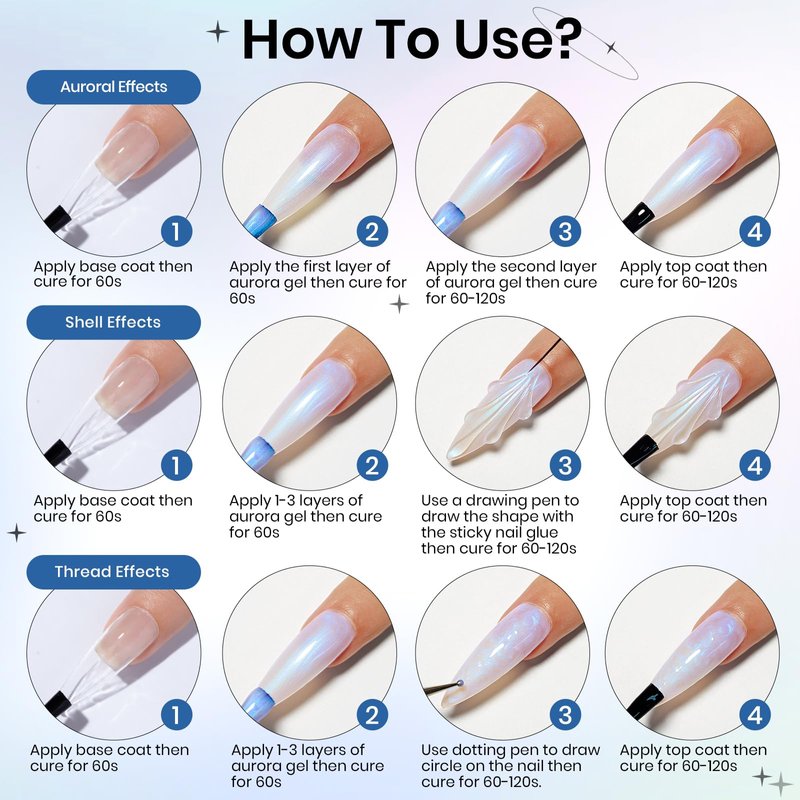 How To Use?

Auroral Effects

1
Apply base coat then cure for 60s

2
Apply the first layer of aurora gel then cure for 60s

3
Apply the second layer of aurora gel then cure for 60-120s

4
Apply top coat then cure for 60-120s

Shell Effects

1
Apply base coat then cure for 60s

2
Apply 1-3 layers of aurora gel then cure for 60s

3
Use a drawing pen to draw the shape with the sticky nail glue then cure for 60-120s

4
Apply top coat then cure for 60-120s

Thread Effects

1
Apply base coat then cure for 60s

2
Apply 1-3 layers of aurora gel then cure for 60s

3
Use dotting pen to draw circle on the nail then cure for 60-120s.

4
Apply top coat then cure for 60-120s