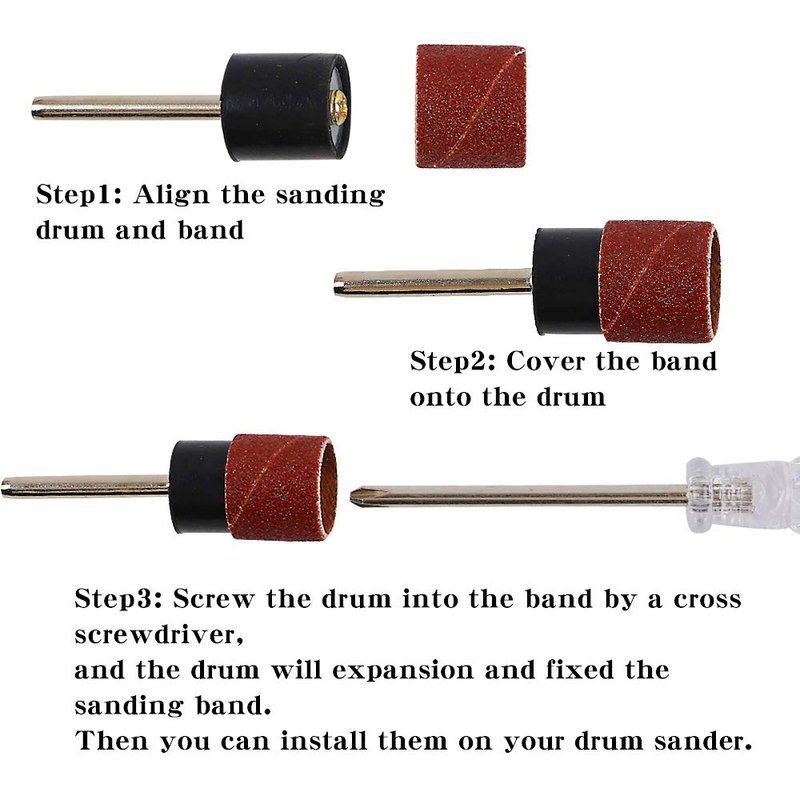 Step1: Align the sanding drum and band

Step2: Cover the band onto the drum

Step3: Screw the drum into the band by a cross screwdriver,
and the drum will expansion and fixed the sanding band.
Then you can install them on your drum sander.