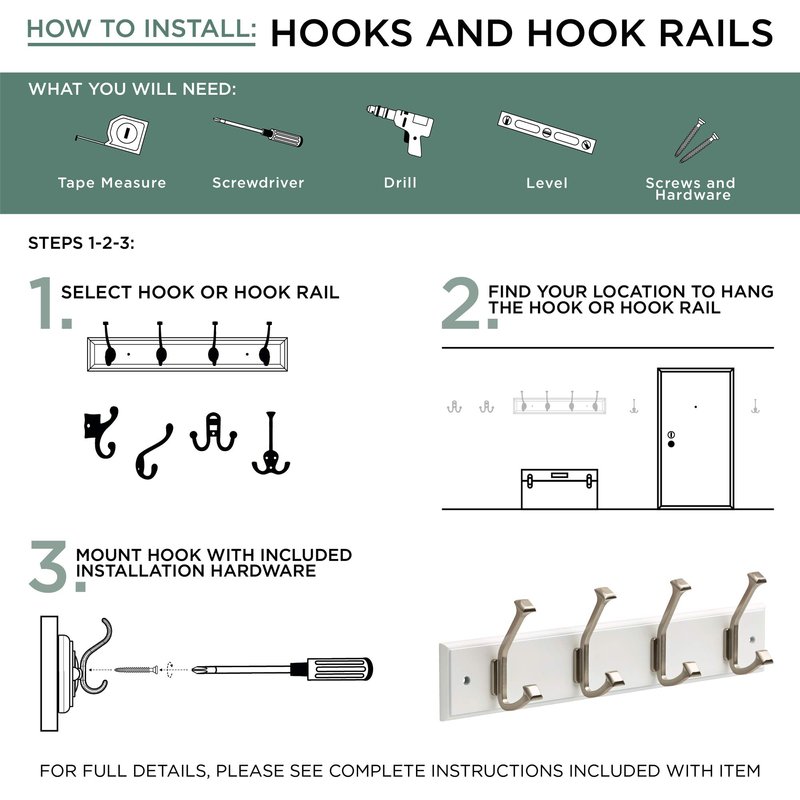 HOW TO INSTALL: HOOKS AND HOOK RAILS

WHAT YOU WILL NEED:

Tape Measure

Screwdriver

Drill

Level

Screws and Hardware

STEPS 1-2-3:

1. SELECT HOOK OR HOOK RAIL

2. FIND YOUR LOCATION TO HANG THE HOOK OR HOOK RAIL

3. MOUNT HOOK WITH INCLUDED INSTALLATION HARDWARE

FOR FULL DETAILS, PLEASE SEE COMPLETE INSTRUCTIONS INCLUDED WITH ITEM