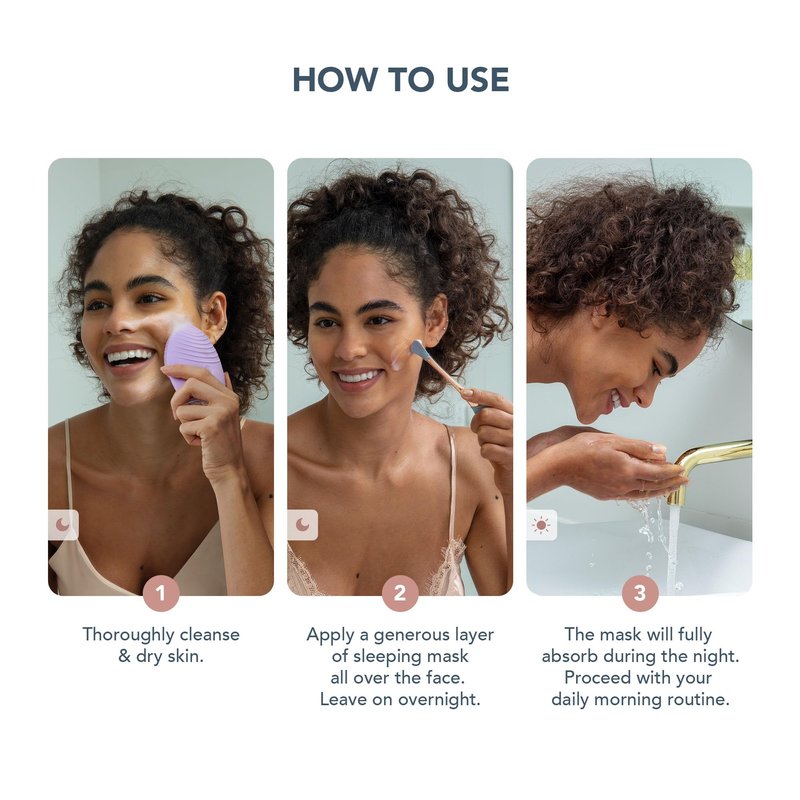 HOW TO USE

1

Thoroughly cleanse & dry skin.

2

Apply a generous layer of sleeping mask all over the face. Leave on overnight.

3

The mask will fully absorb during the night. Proceed with your daily morning routine.