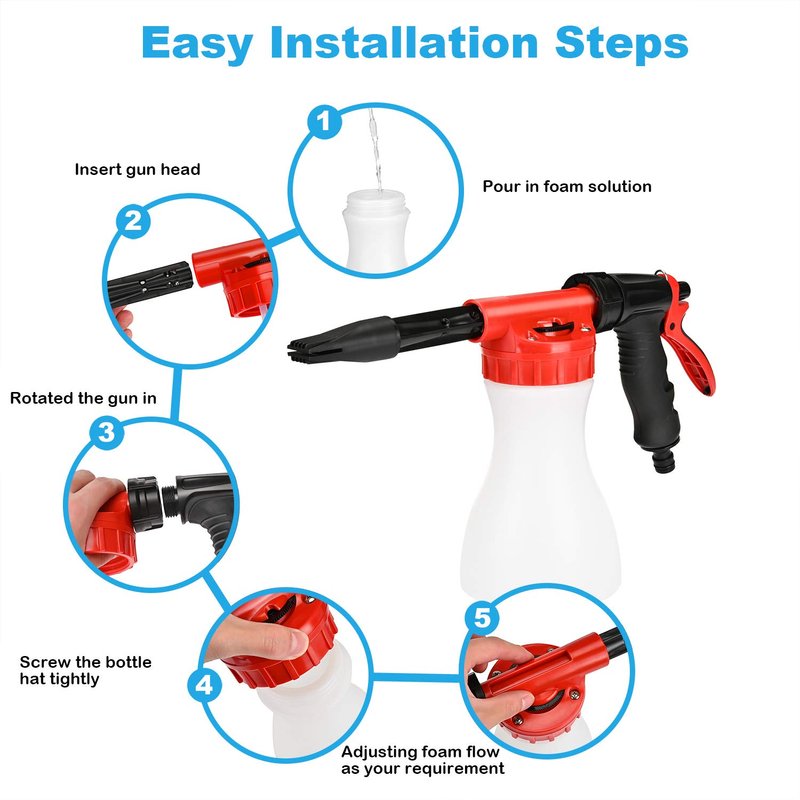 Easy Installation Steps

1

Pour in foam solution

Insert gun head

2

Rotated the gun in

3

Screw the bottle hat tightly

4

5

Adjusting foam flow as your requirement