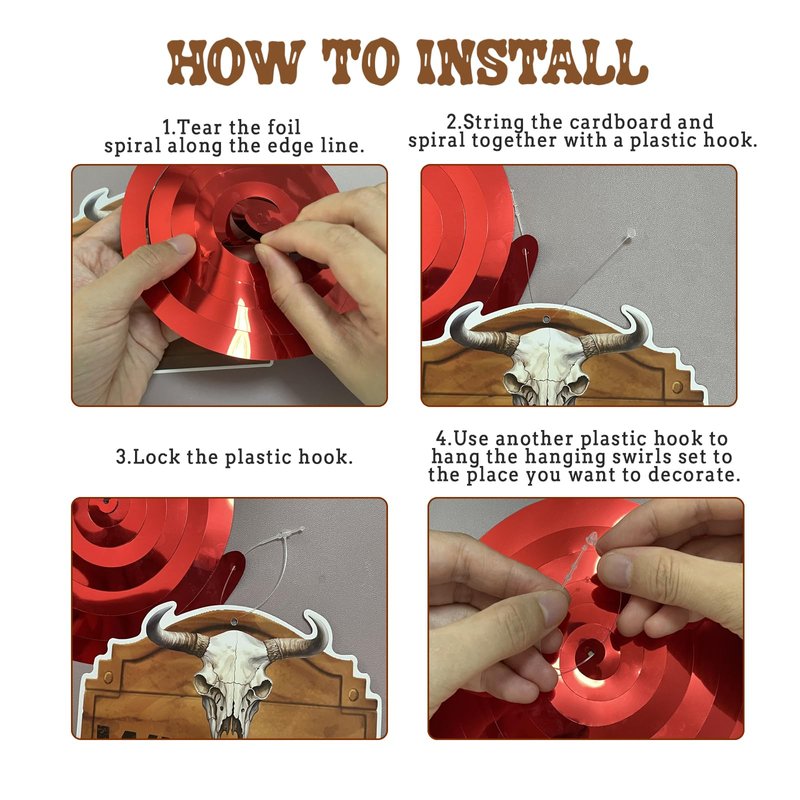 HOW TO INSTALL

1.Tear the foil spiral along the edge line.

2.String the cardboard and spiral together with a plastic hook.

3.Lock the plastic hook.

4.Use another plastic hook to hang the hanging swirls set to the place you want to decorate.