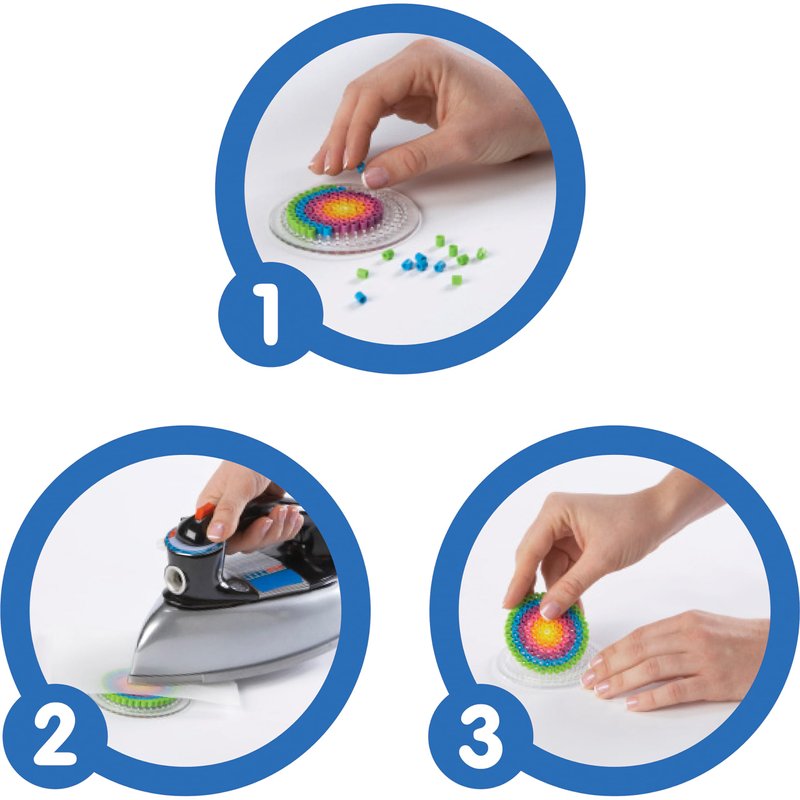 1

2

3