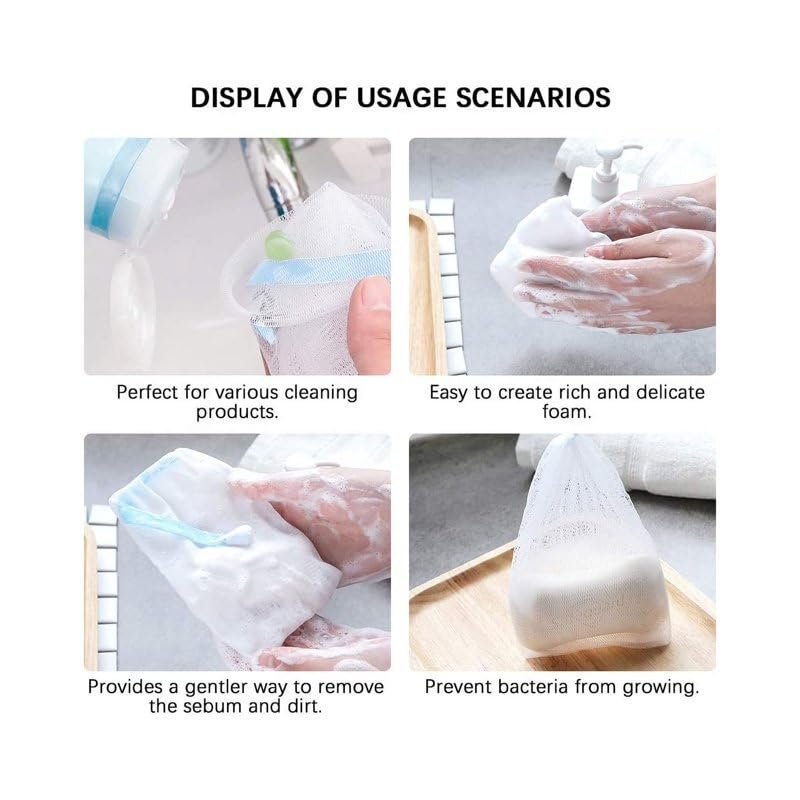 DISPLAY OF USAGE SCENARIOS

Perfect for various cleaning products.

Easy to create rich and delicate foam.

Provides a gentler way to remove the sebum and dirt.

Prevent bacteria from growing.