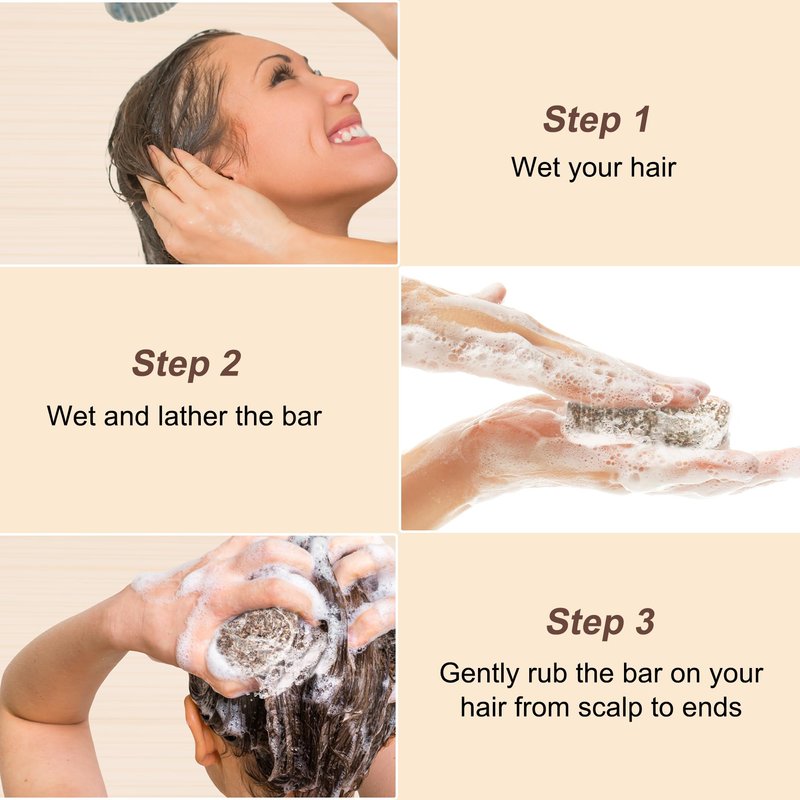 Step 1
Wet your hair

Step 2
Wet and lather the bar

Step 3
Gently rub the bar on your hair from scalp to ends