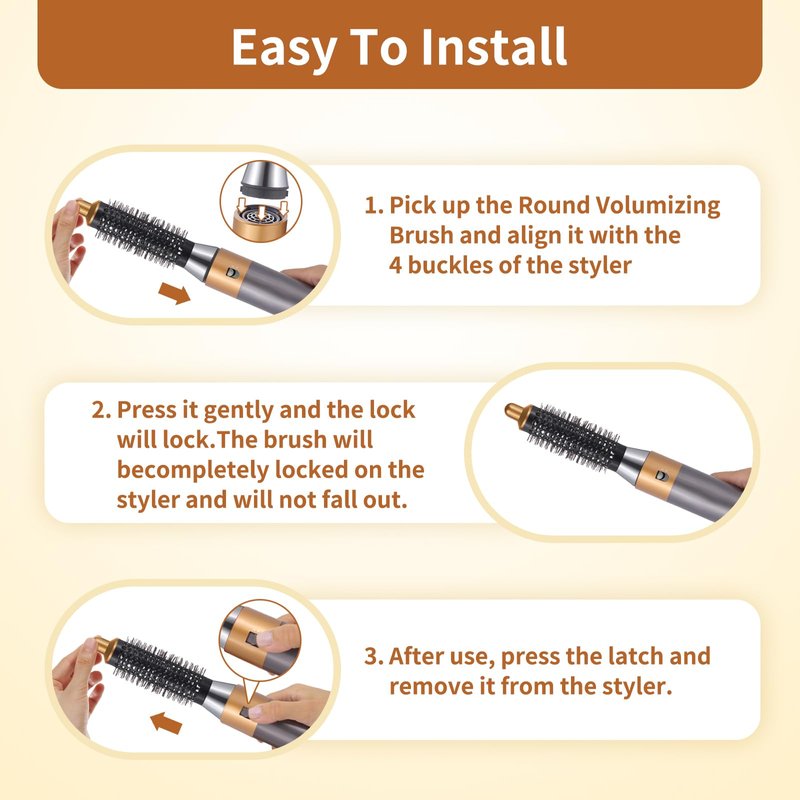 Easy To Install

1. Pick up the Round Volumizing Brush and align it with the 4 buckles of the styler

2. Press it gently and the lock will lock.The brush will becompletely locked on the styler and will not fall out.

3. After use, press the latch and remove it from the styler.