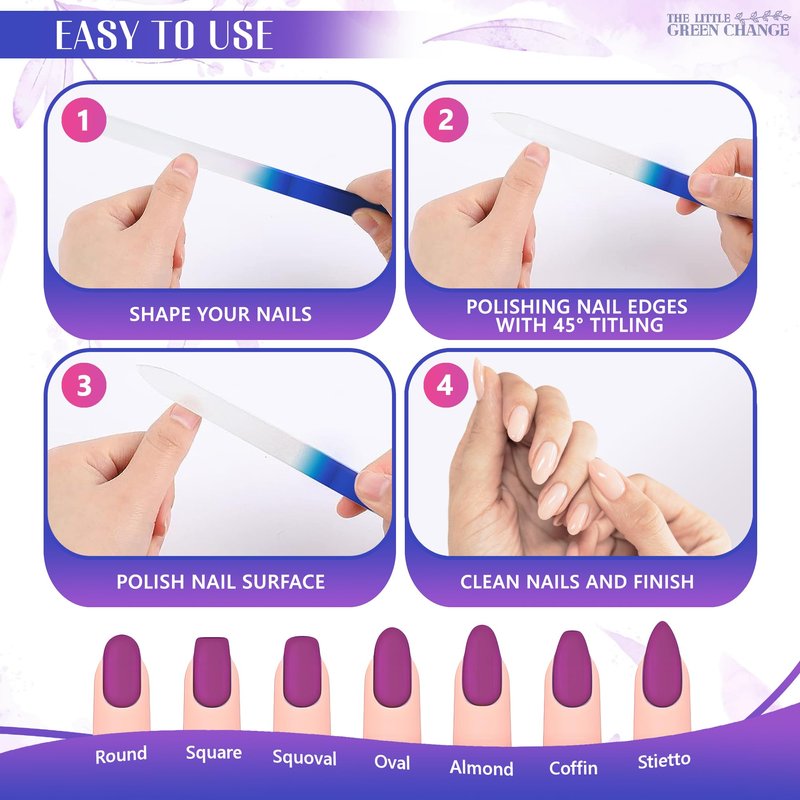 EASY TO USE

THE LITTLE GREEN CHANGE

1
SHAPE YOUR NAILS

2
POLISHING NAIL EDGES WITH 45° TITLING

3
POLISH NAIL SURFACE

4
CLEAN NAILS AND FINISH

Round Square Squoval Oval Almond Coffin Stietto