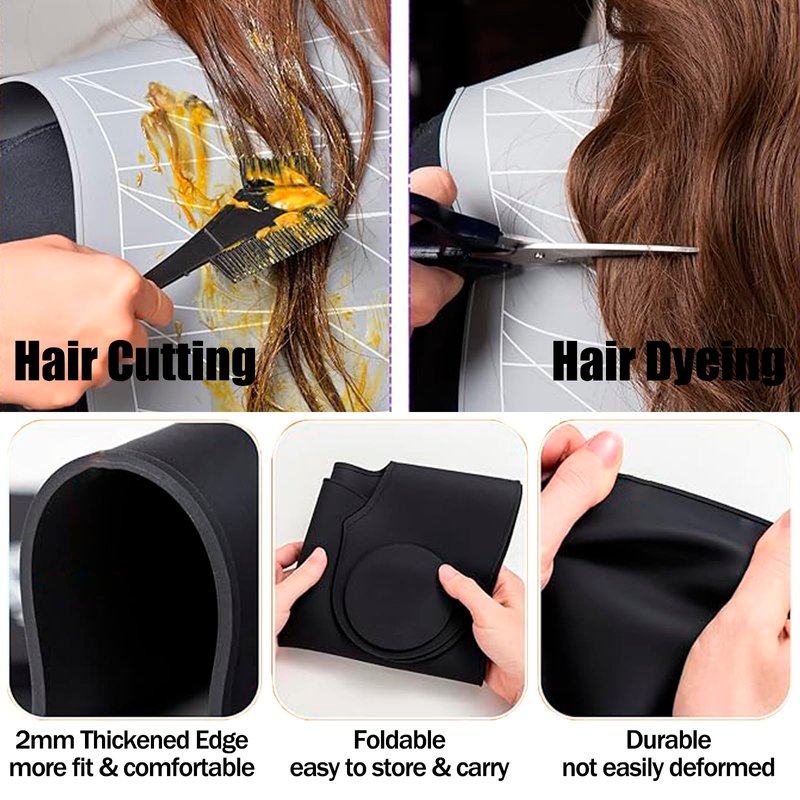 Hair Cutting

Hair Dyeing

2mm Thickened Edge
more fit & comfortable

Foldable
easy to store & carry

Durable
not easily deformed