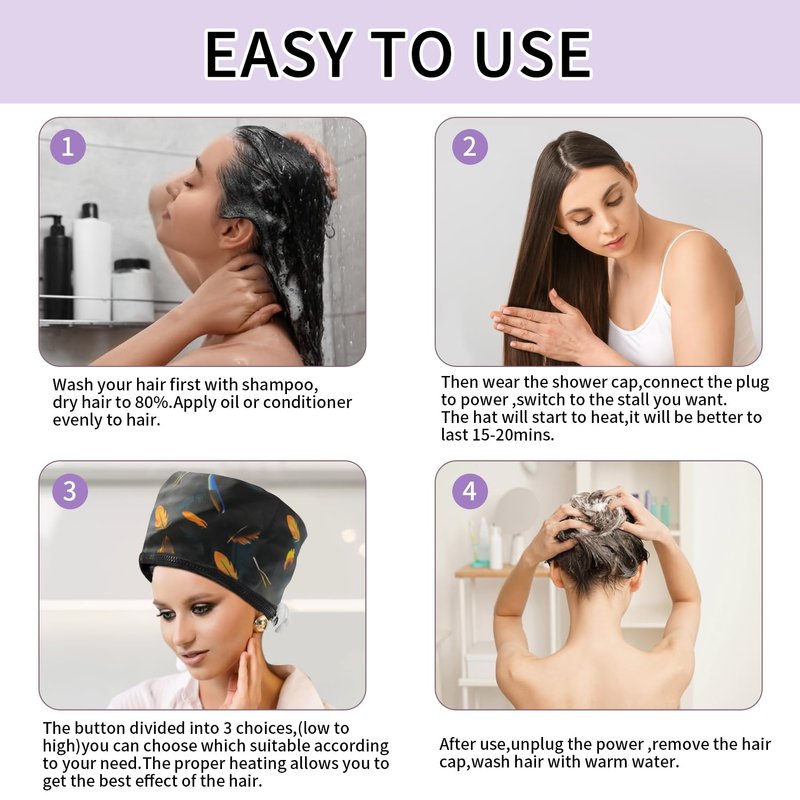 EASY TO USE

1

Wash your hair first with shampoo, dry hair to 80%.Apply oil or conditioner evenly to hair.

2

Then wear the shower cap,connect the plug to power ,switch to the stall you want. The hat will start to heat,it will be better to last 15-20mins.

3

The button divided into 3 choices,(low to high)you can choose which suitable according to your need.The proper heating allows you to get the best effect of the hair.

4

After use,unplug the power ,remove the hair cap,wash hair with warm water.