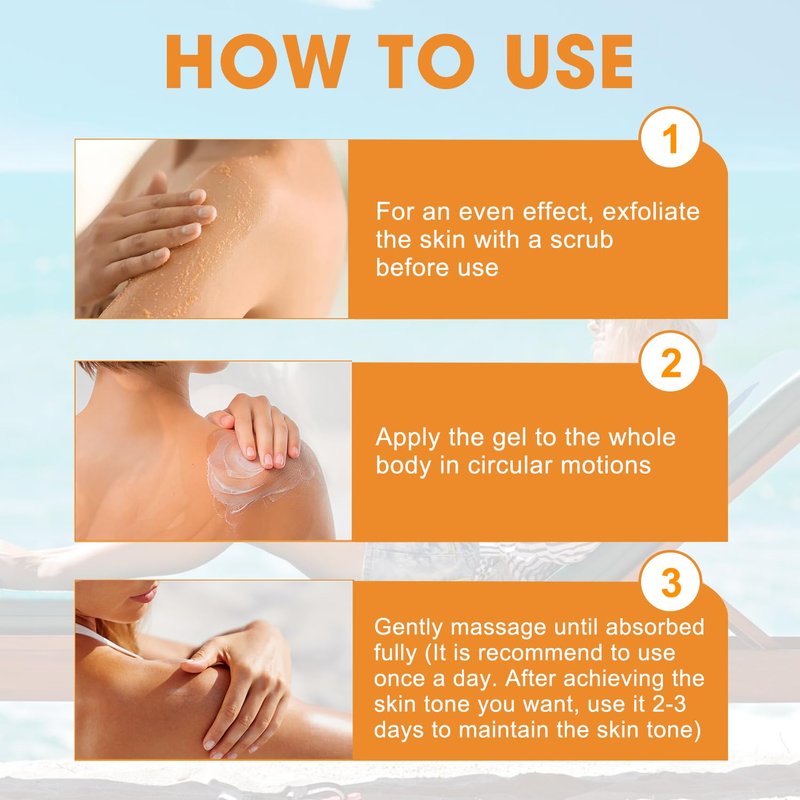 HOW TO USE

1

For an even effect, exfoliate the skin with a scrub before use

2

Apply the gel to the whole body in circular motions

3

Gently massage until absorbed fully (It is recommend to use once a day. After achieving the skin tone you want, use it 2-3 days to maintain the skin tone)