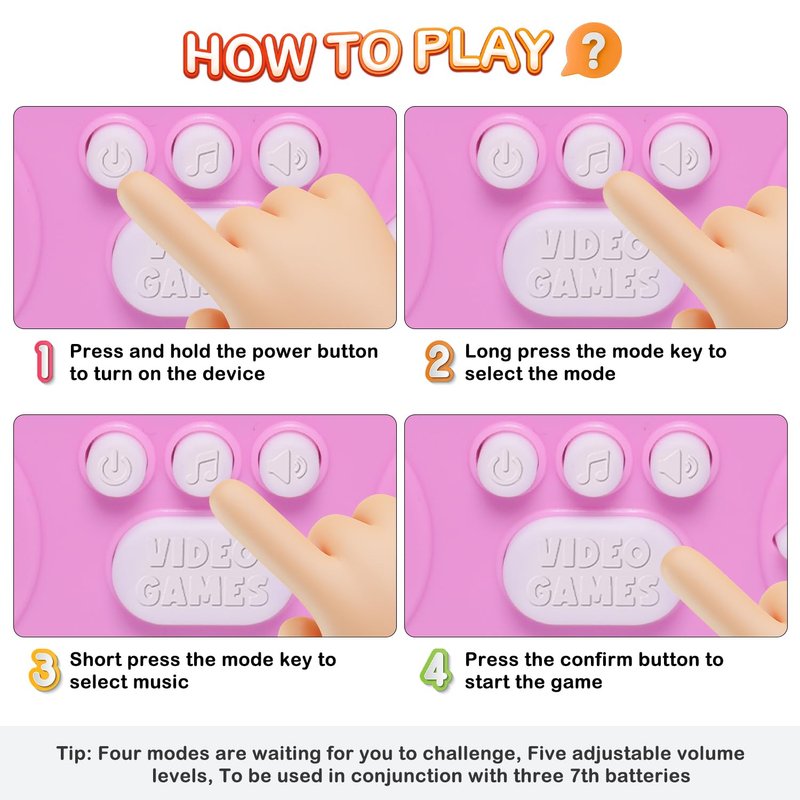 HOW TO PLAY ?

VIDEO GAMES

1 Press and hold the power button to turn on the device

VIDEO GAMES

2 Long press the mode key to select the mode

VIDEO GAMES

3 Short press the mode key to select music

VIDEO GAMES

4 Press the confirm button to start the game

Tip: Four modes are waiting for you to challenge, Five adjustable volume levels, To be used in conjunction with three 7th batteries