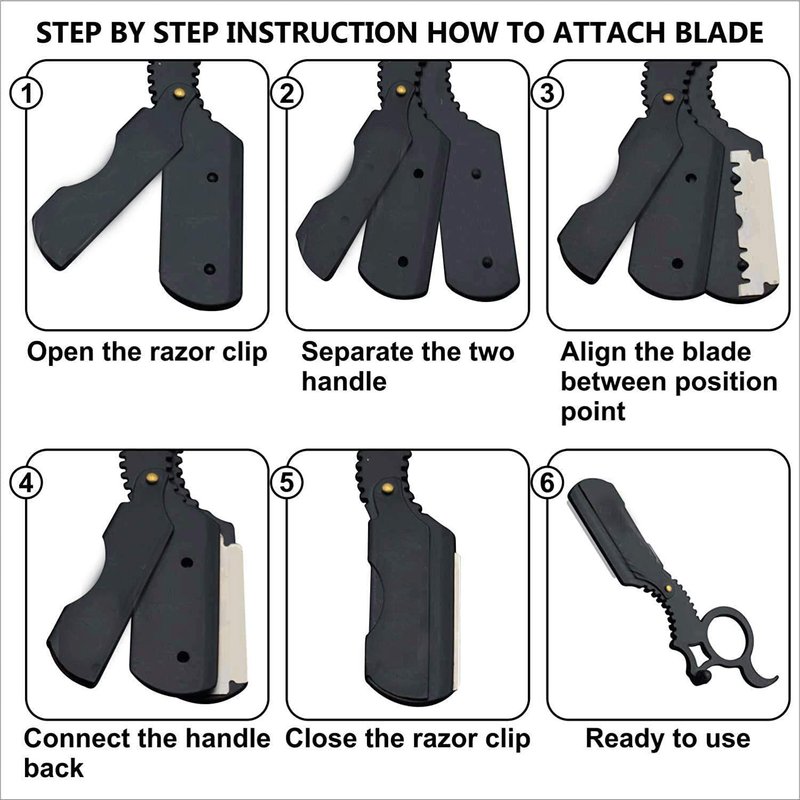 STEP BY STEP INSTRUCTION HOW TO ATTACH BLADE

1
Open the razor clip

2
Separate the two handle

3
Align the blade between position point

4
Connect the handle back

5
Close the razor clip

6
Ready to use