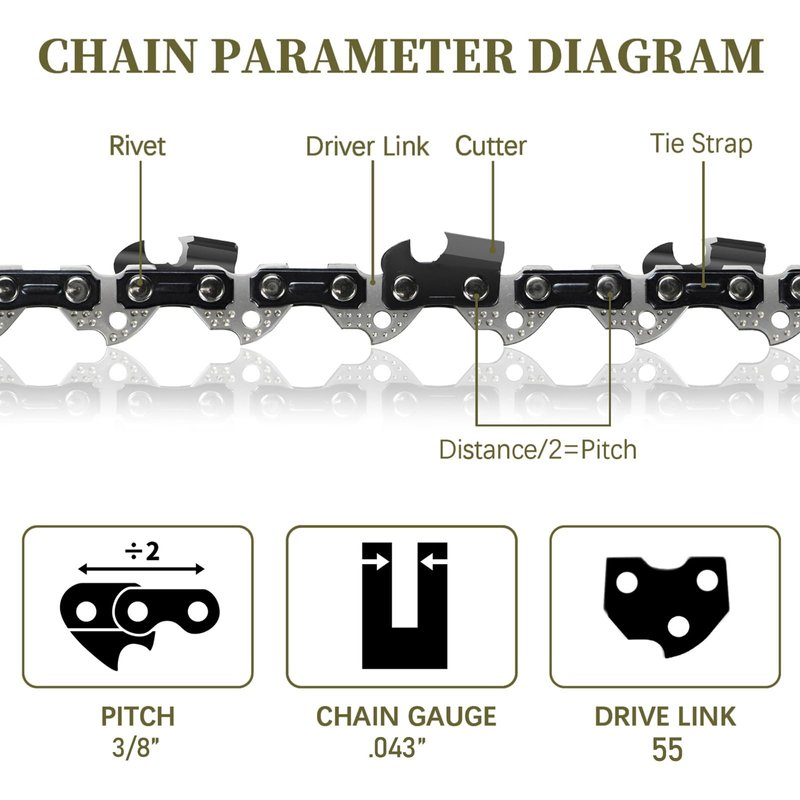 CHAIN PARAMETER DIAGRAM

Rivet

Driver Link

Cutter

Tie Strap

Distance/2=Pitch

÷2

PITCH
3/8"

CHAIN GAUGE
.043"

DRIVE LINK
55