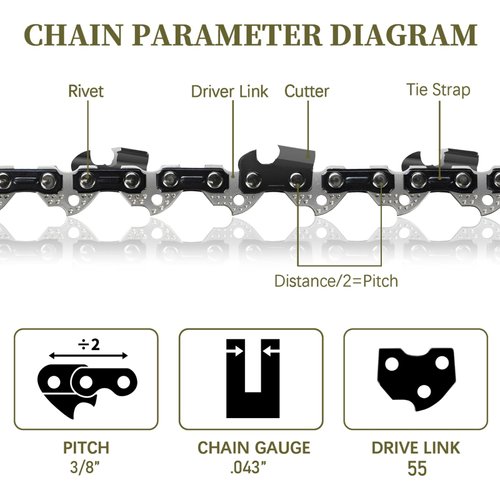 CHAIN PARAMETER DIAGRAM

Rivet
Driver Link
Cutter
Tie Strap

Distance/2=Pitch

÷2

PITCH
3/8"

CHAIN GAUGE
.043"

DRIVE LINK
55