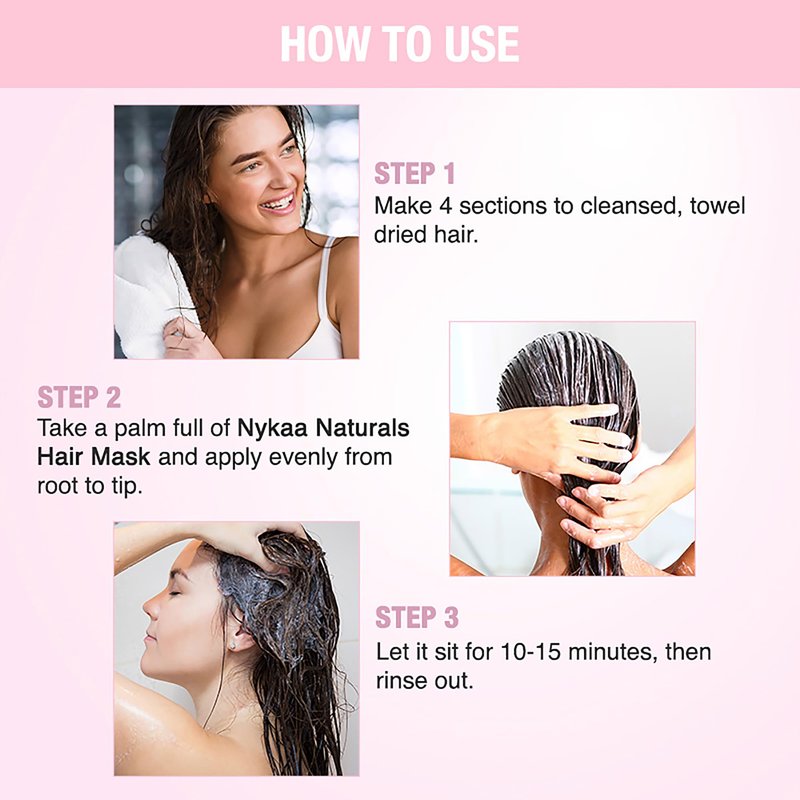 HOW TO USE

STEP 1
Make 4 sections to cleansed, towel dried hair.

STEP 2
Take a palm full of Nykaa Naturals Hair Mask and apply evenly from root to tip.

STEP 3
Let it sit for 10-15 minutes, then rinse out.