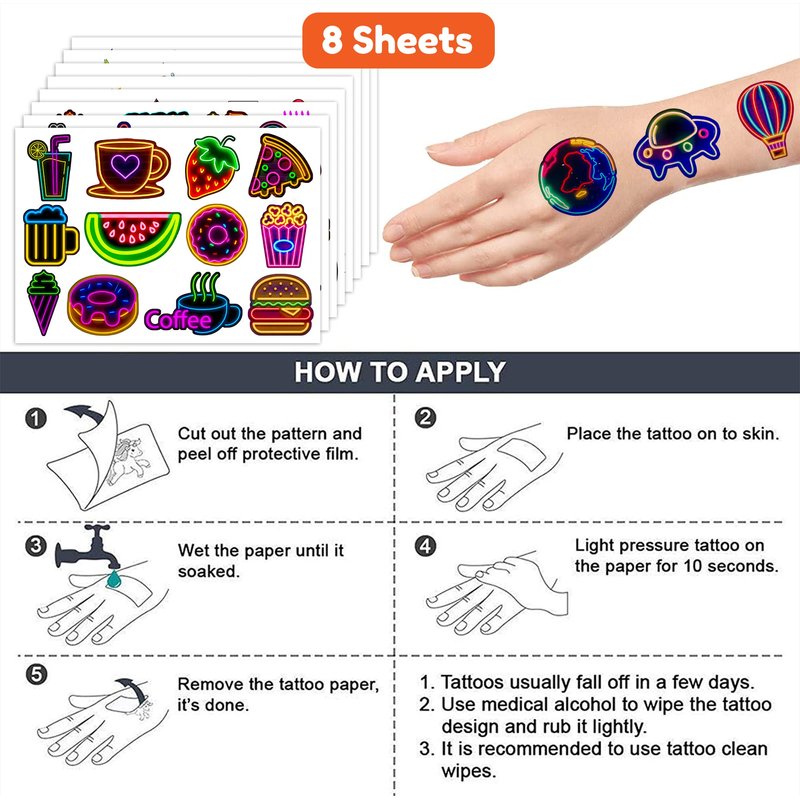 8 Sheets

Coffee

HOW TO APPLY

1 Cut out the pattern and peel off protective film.

2 Place the tattoo on to skin.

3 Wet the paper until it soaked.

4 Light pressure tattoo on the paper for 10 seconds.

5 Remove the tattoo paper, it's done.

1. Tattoos usually fall off in a few days.
2. Use medical alcohol to wipe the tattoo design and rub it lightly.
3. It is recommended to use tattoo clean wipes.