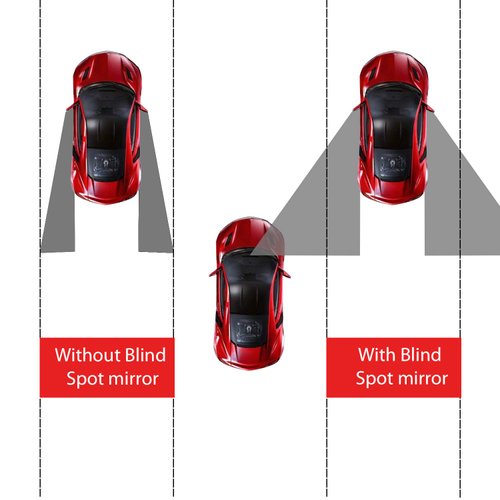 Without Blind Spot mirror

With Blind Spot mirror