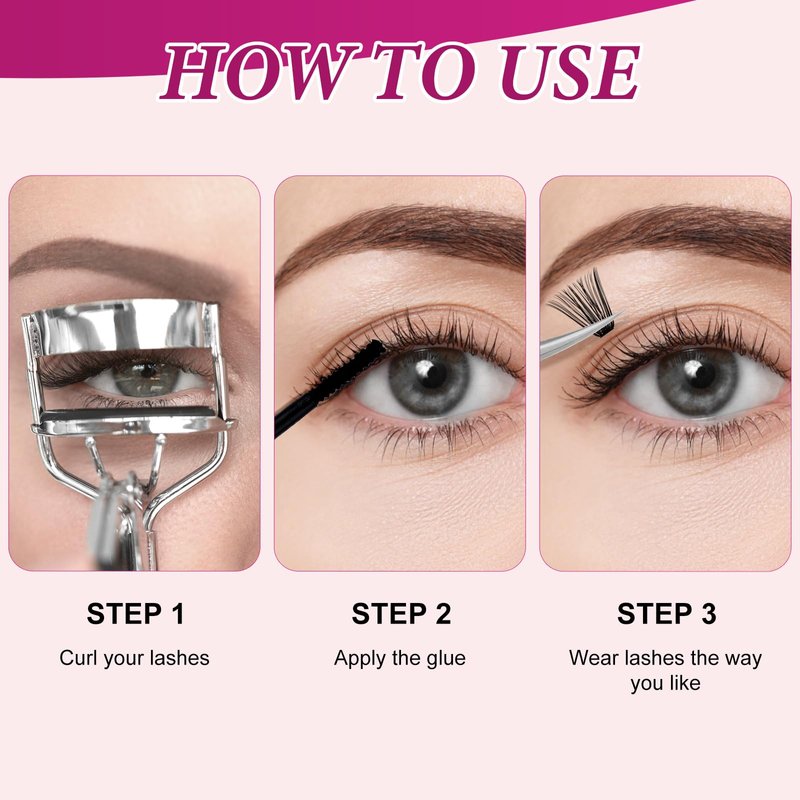 HOW TO USE

STEP 1

Curl your lashes

STEP 2

Apply the glue

STEP 3

Wear lashes the way you like