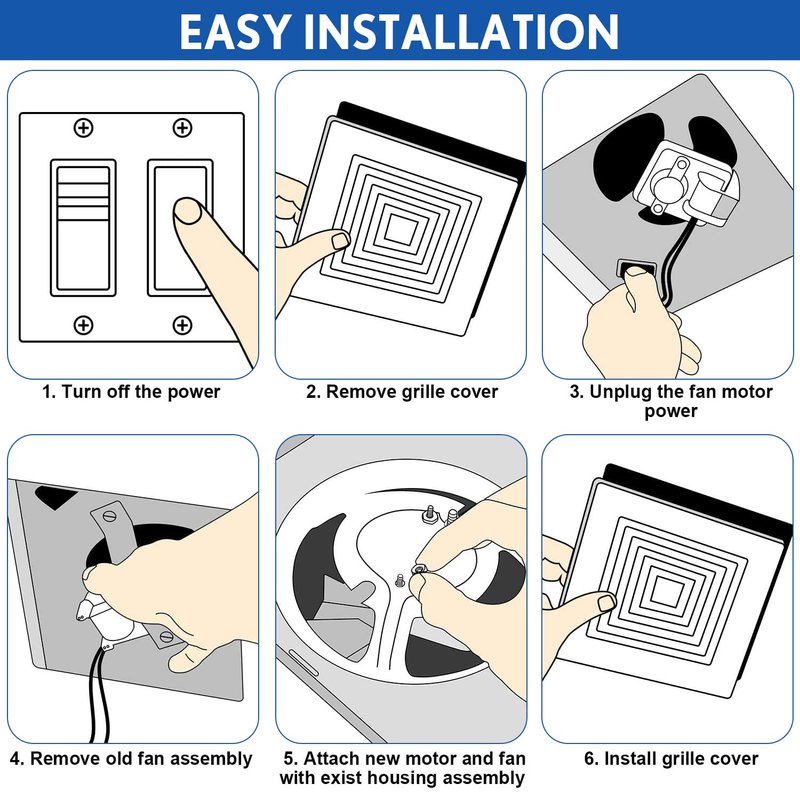 EASY INSTALLATION

1. Turn off the power

2. Remove grille cover

3. Unplug the fan motor power

4. Remove old fan assembly

5. Attach new motor and fan with exist housing assembly

6. Install grille cover