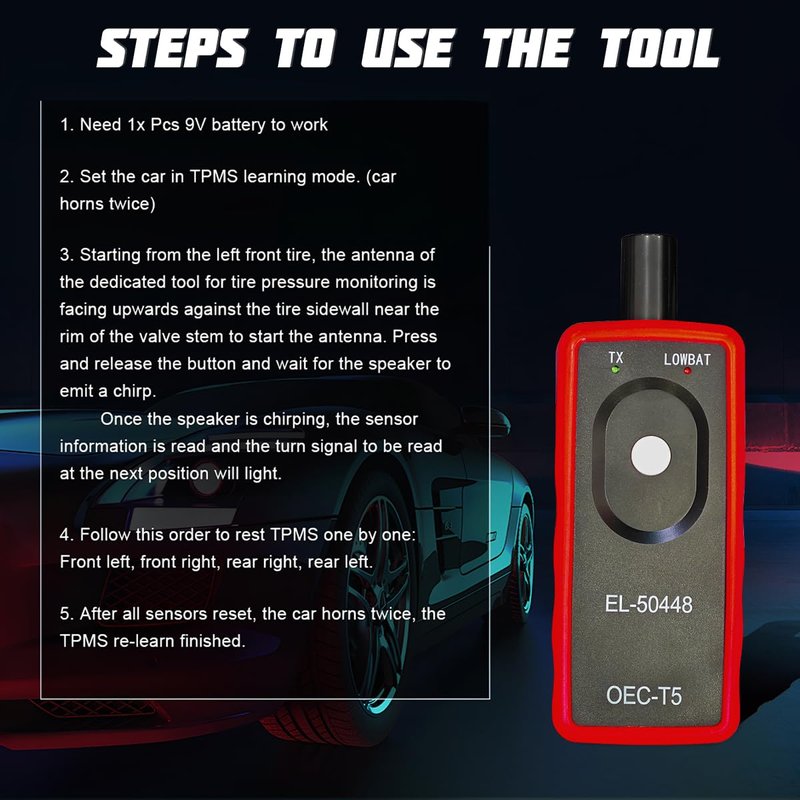 STEPS TO USE THE TOOL

1. Need 1x Pcs 9V battery to work

2. Set the car in TPMS learning mode. (car horns twice)

3. Starting from the left front tire, the antenna of the dedicated tool for tire pressure monitoring is facing upwards against the tire sidewall near the rim of the valve stem to start the antenna. Press and release the button and wait for the speaker to emit a chirp.

Once the speaker is chirping, the sensor information is read and the turn signal to be read at the next position will light.

4. Follow this order to rest TPMS one by one: Front left, front right, rear right, rear left.

5. After all sensors reset, the car horns twice, the TPMS re-learn finished.

TX
LOWBAT
EL-50448
OEC-T5