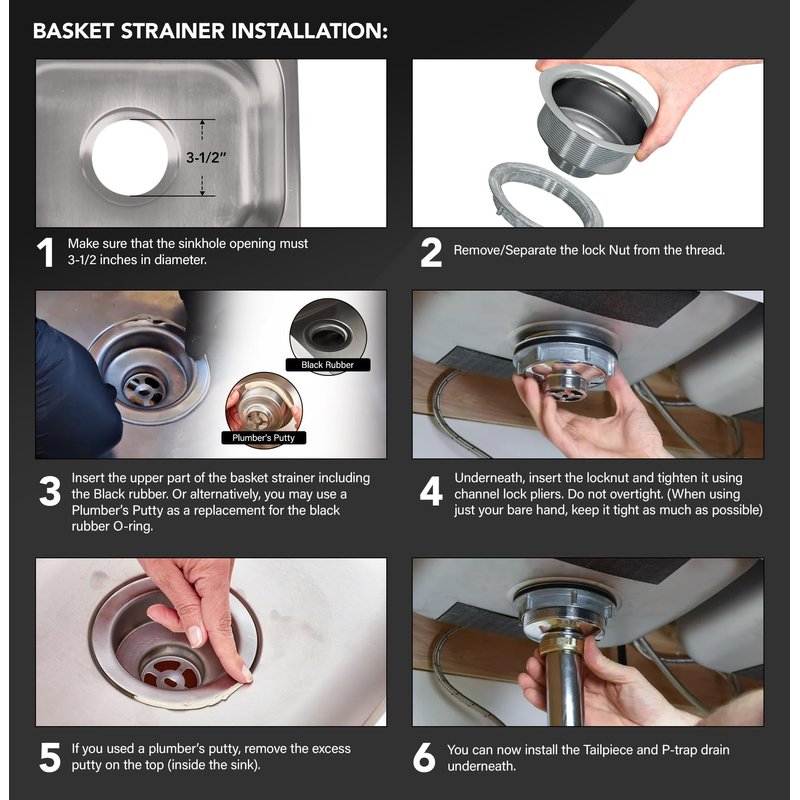 BASKET STRAINER INSTALLATION:

3-1/2"

1 Make sure that the sinkhole opening must 3-1/2 inches in diameter.

2 Remove/Separate the lock Nut from the thread.

Black Rubber

Plumber's Putty

3 Insert the upper part of the basket strainer including the Black rubber. Or alternatively, you may use a Plumber's Putty as a replacement for the black rubber O-ring.

4 Underneath, insert the locknut and tighten it using channel lock pliers. Do not overtight. (When using just your bare hand, keep it tight as much as possible)

5 If you used a plumber's putty, remove the excess putty on the top (inside the sink).

6 You can now install the Tailpiece and P-trap drain underneath.