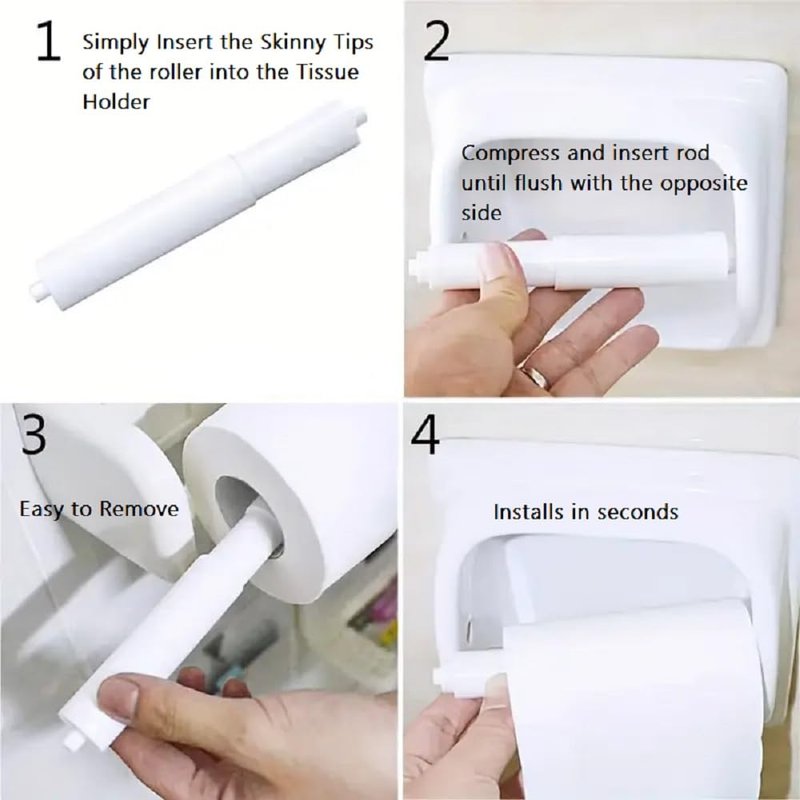 1 Simply Insert the Skinny Tips of the roller into the Tissue Holder

2

Compress and insert rod until flush with the opposite side

3

Easy to Remove

4

Installs in seconds