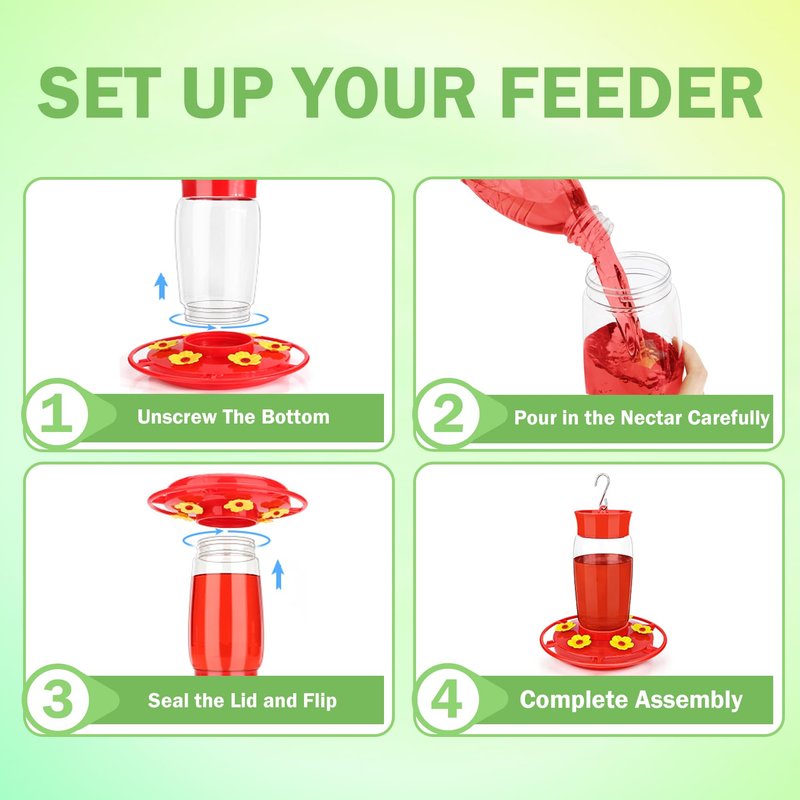 SET UP YOUR FEEDER

1 Unscrew The Bottom

2 Pour in the Nectar Carefully

3 Seal the Lid and Flip

4 Complete Assembly