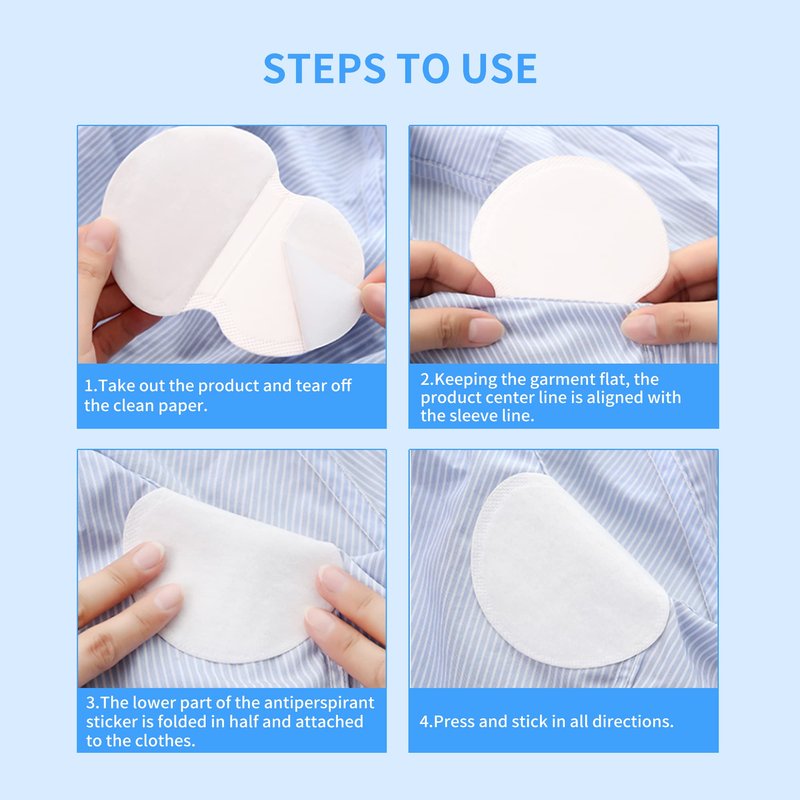 STEPS TO USE

1.Take out the product and tear off the clean paper.

2.Keeping the garment flat, the product center line is aligned with the sleeve line.

3.The lower part of the antiperspirant sticker is folded in half and attached to the clothes.

4.Press and stick in all directions.