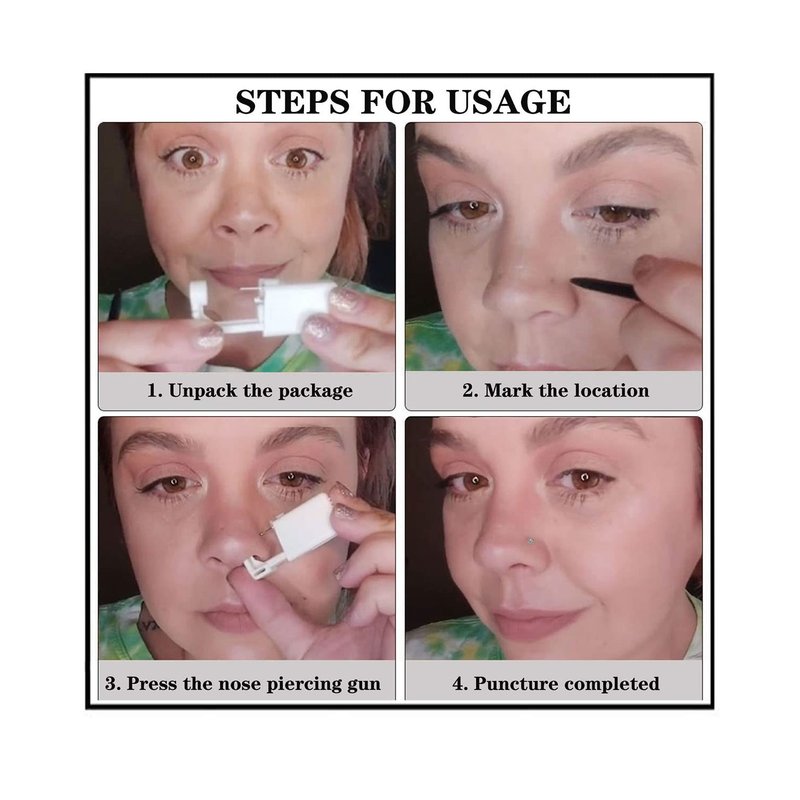 STEPS FOR USAGE

1. Unpack the package

2. Mark the location

3. Press the nose piercing gun

4. Puncture completed