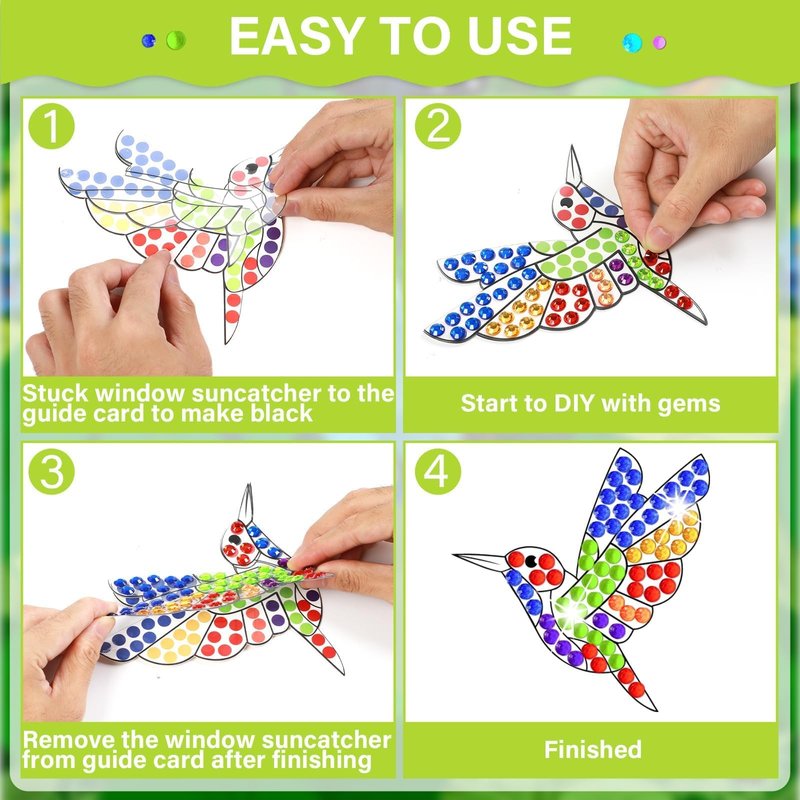 EASY TO USE

1

Stuck window suncatcher to the guide card to make black

2

Start to DIY with gems

3

Remove the window suncatcher from guide card after finishing

4

Finished