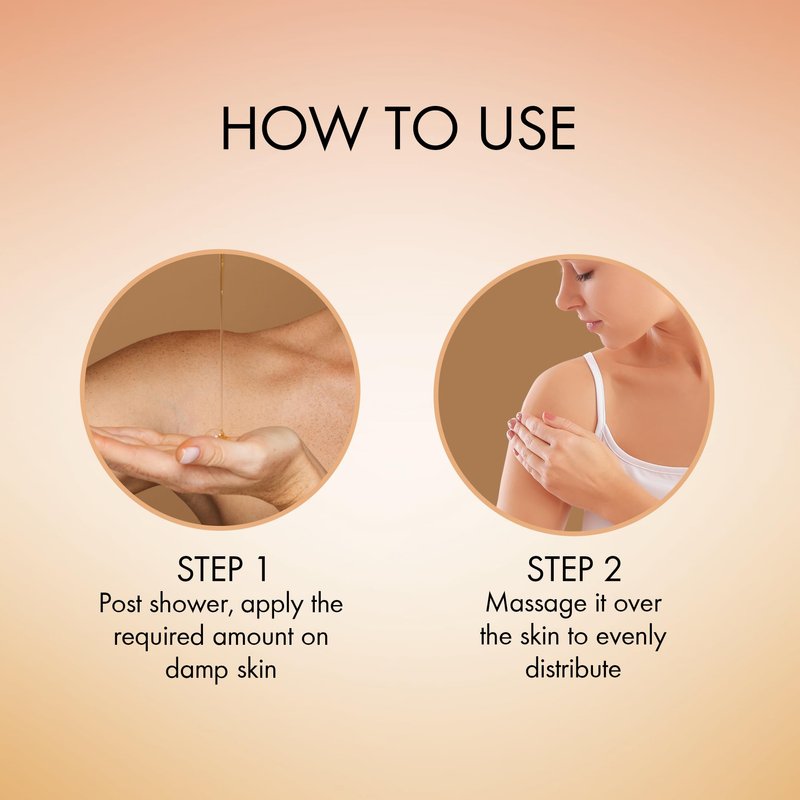 HOW TO USE

STEP 1
Post shower, apply the required amount on damp skin

STEP 2
Massage it over the skin to evenly distribute