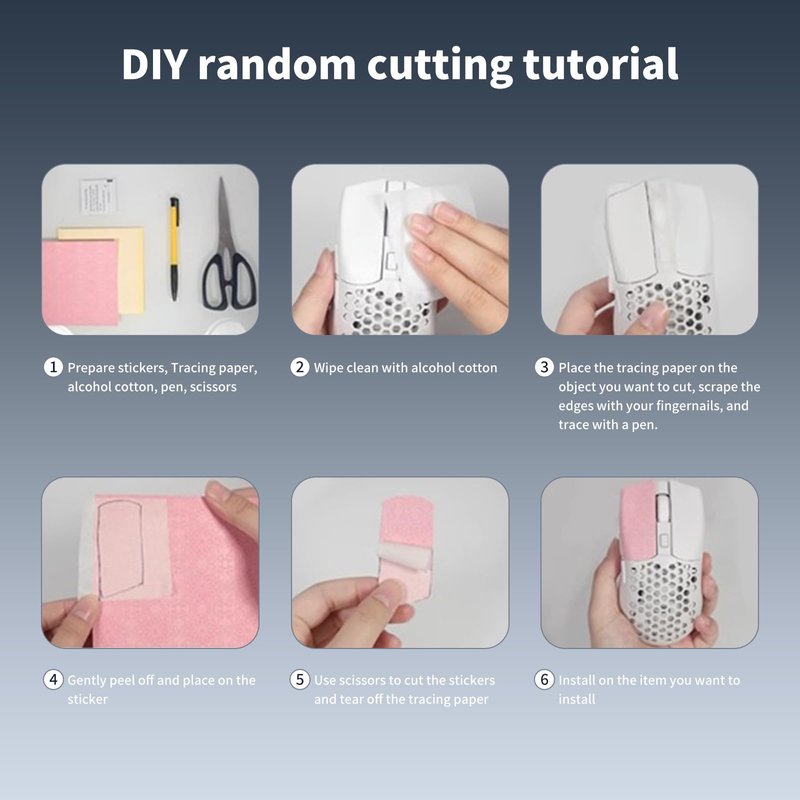 DIY random cutting tutorial

1 Prepare stickers, Tracing paper, alcohol cotton, pen, scissors

2 Wipe clean with alcohol cotton

3 Place the tracing paper on the object you want to cut, scrape the edges with your fingernails, and trace with a pen.

4 Gently peel off and place on the sticker

5 Use scissors to cut the stickers and tear off the tracing paper

6 Install on the item you want to install