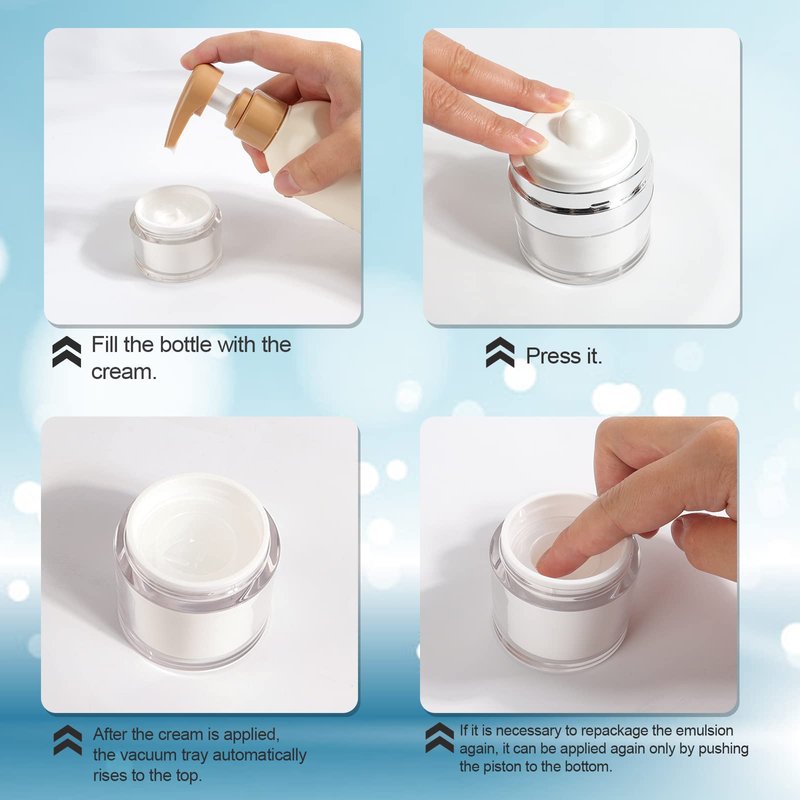 Fill the bottle with the cream.

Press it.

After the cream is applied, the vacuum tray automatically rises to the top.

If it is necessary to repackage the emulsion again, it can be applied again only by pushing the piston to the bottom.