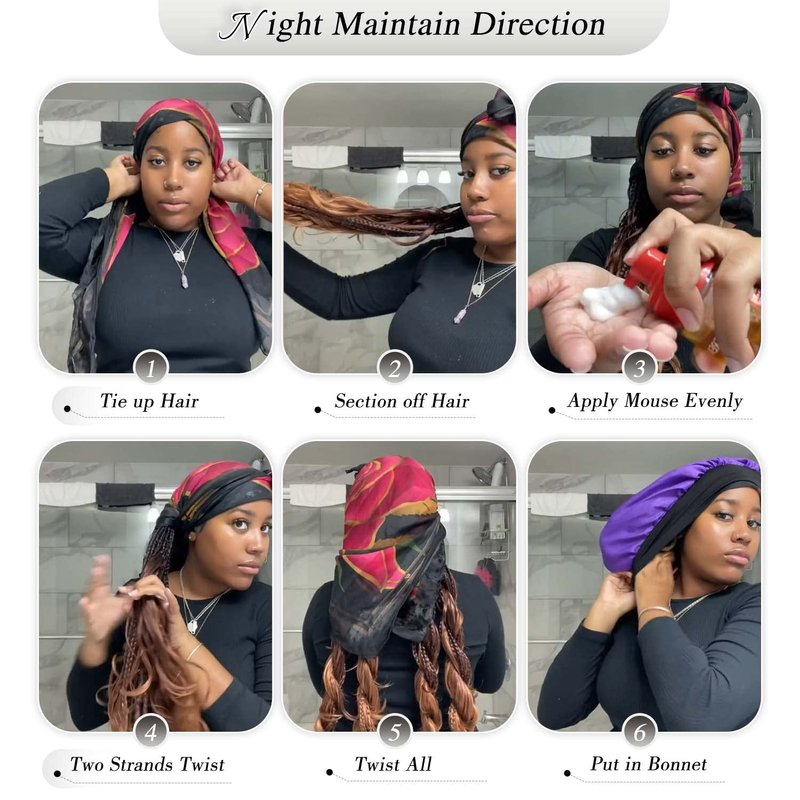 Night Maintain Direction

1
Tie up Hair

2
Section off Hair

3
Apply Mouse Evenly

4
Two Strands Twist

5
Twist All

6
Put in Bonnet