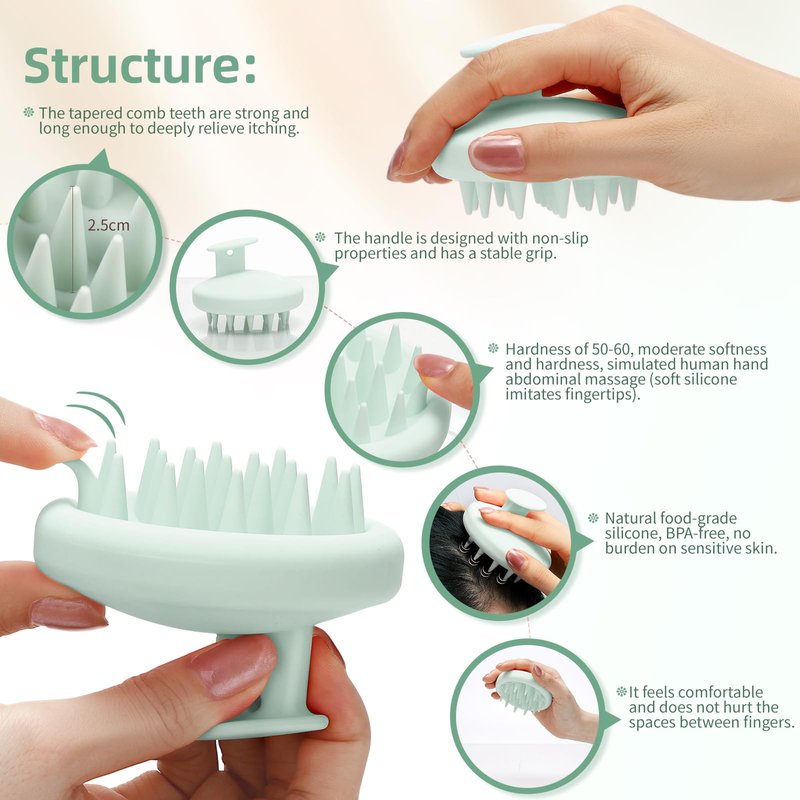 Structure:

The tapered comb teeth are strong and long enough to deeply relieve itching.

2.5cm

The handle is designed with non-slip properties and has a stable grip.

Hardness of 50-60, moderate softness and hardness, simulated human hand abdominal massage (soft silicone imitates fingertips).

Natural food-grade silicone, BPA-free, no burden on sensitive skin.

It feels comfortable and does not hurt the spaces between fingers.