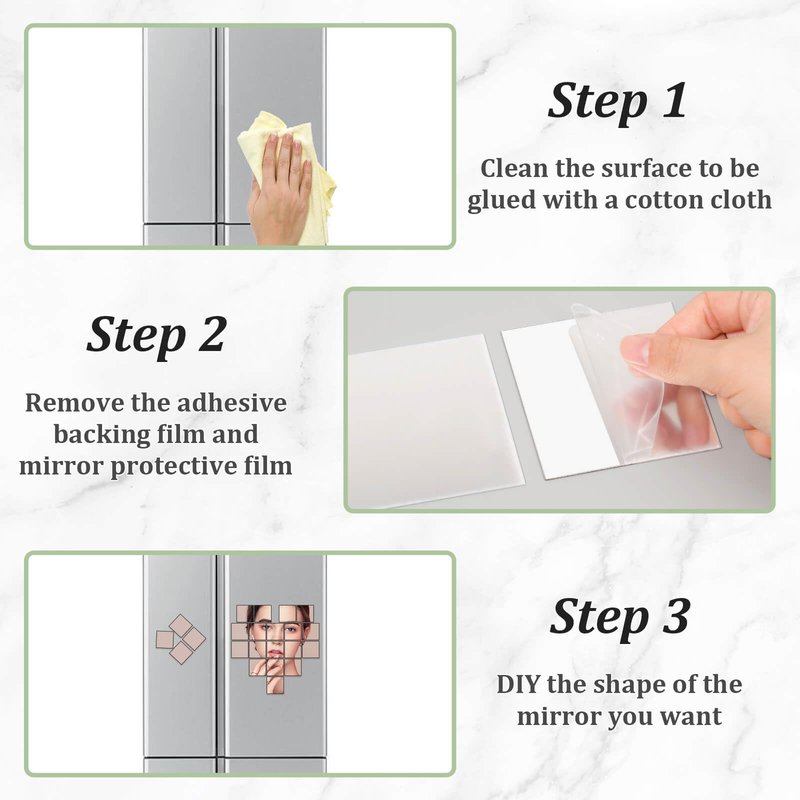 Step 1

Clean the surface to be glued with a cotton cloth

Step 2

Remove the adhesive backing film and mirror protective film

Step 3

DIY the shape of the mirror you want