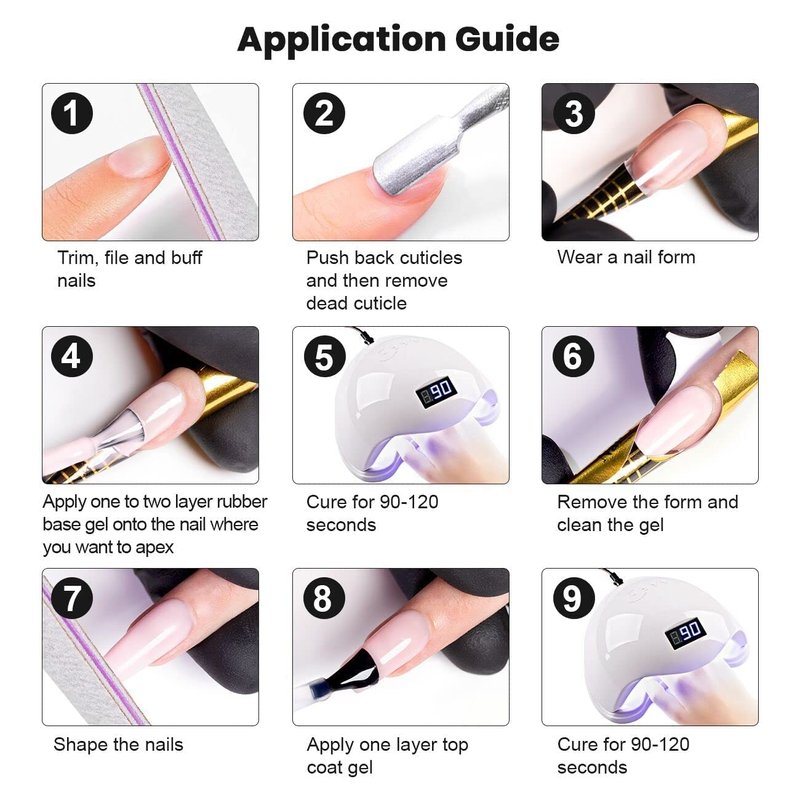 Application Guide

1
Trim, file and buff nails

2
Push back cuticles and then remove dead cuticle

3
Wear a nail form

4
Apply one to two layer rubber base gel onto the nail where you want to apex

5
90
Cure for 90-120 seconds

6
Remove the form and clean the gel

7
Shape the nails

8
Apply one layer top coat gel

9
90
Cure for 90-120 seconds