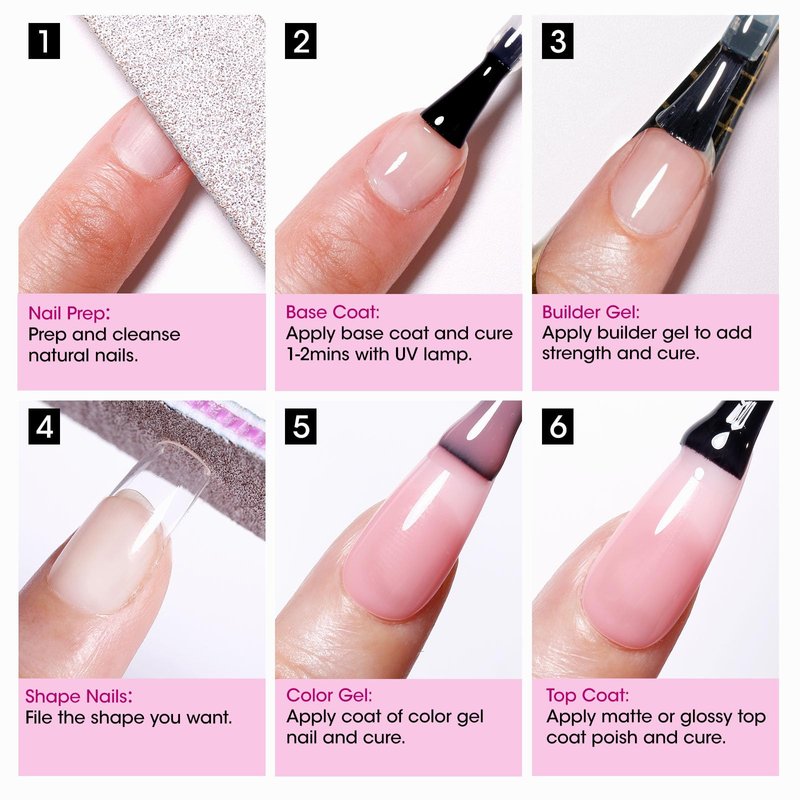 1

Nail Prep:
Prep and cleanse natural nails.

2

Base Coat:
Apply base coat and cure 1-2mins with UV lamp.

3

Builder Gel:
Apply builder gel to add strength and cure.

4

Shape Nails:
File the shape you want.

5

Color Gel:
Apply coat of color gel nail and cure.

6

Top Coat:
Apply matte or glossy top coat poish and cure.